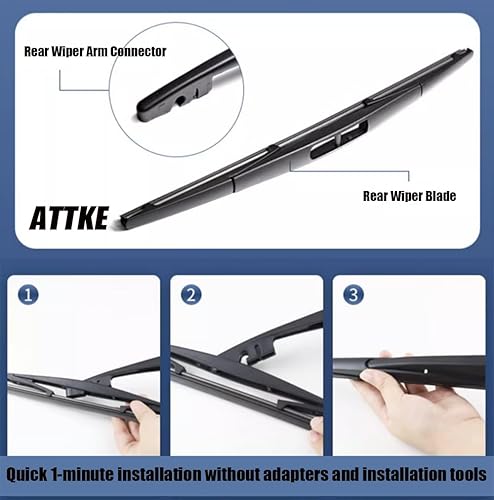 Rear Wiper Arm Connector

Rear Wiper Blade

ATTKE

1

2

3

Quick 1-minute installation without adapters and installation tools