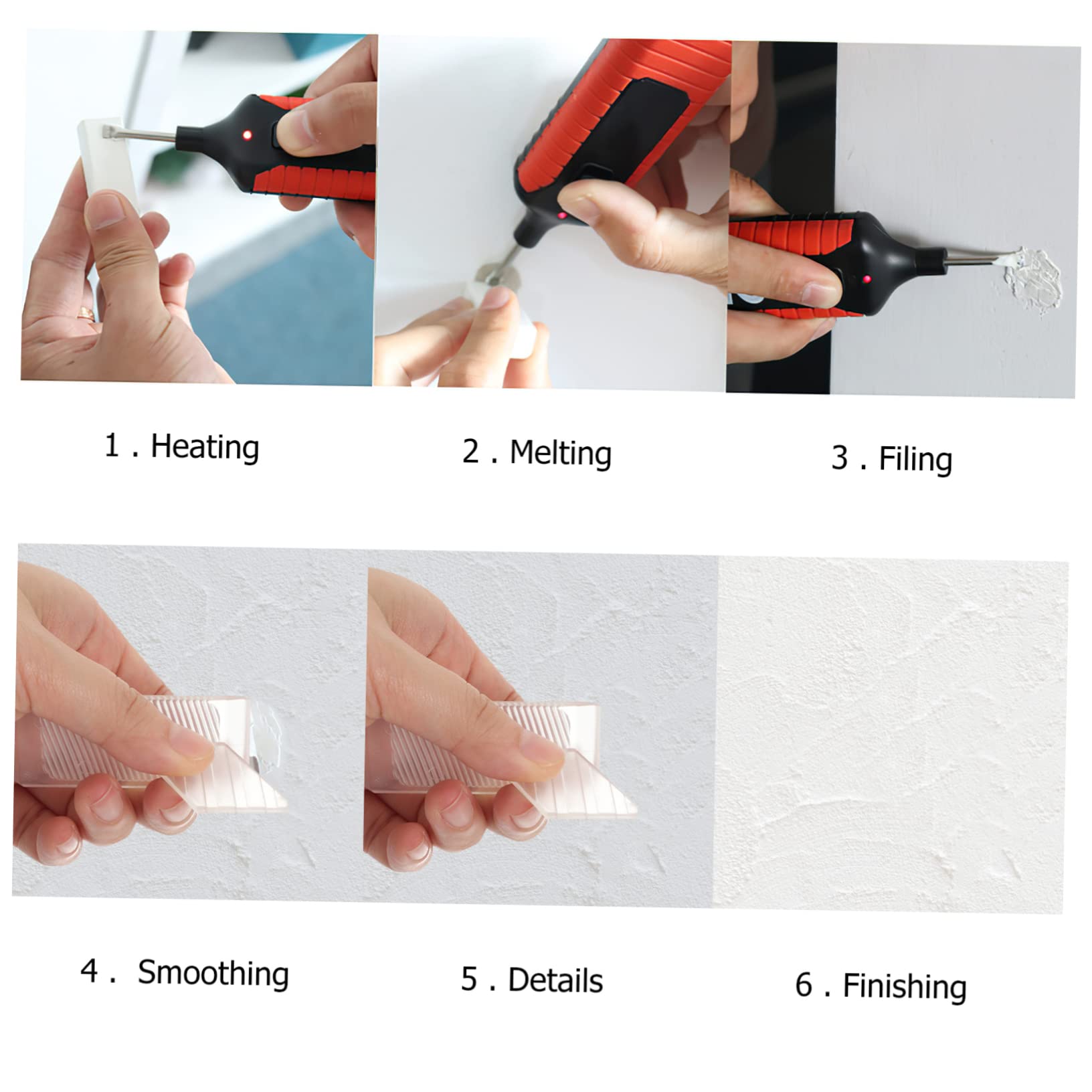 1 . Heating

2 . Melting

3 . Filing

4 . Smoothing

5 . Details

6 . Finishing