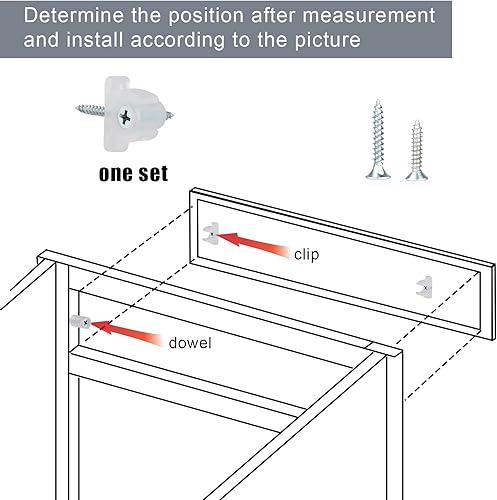 Determine the position after measurement and install according to the picture

one set

clip

dowel