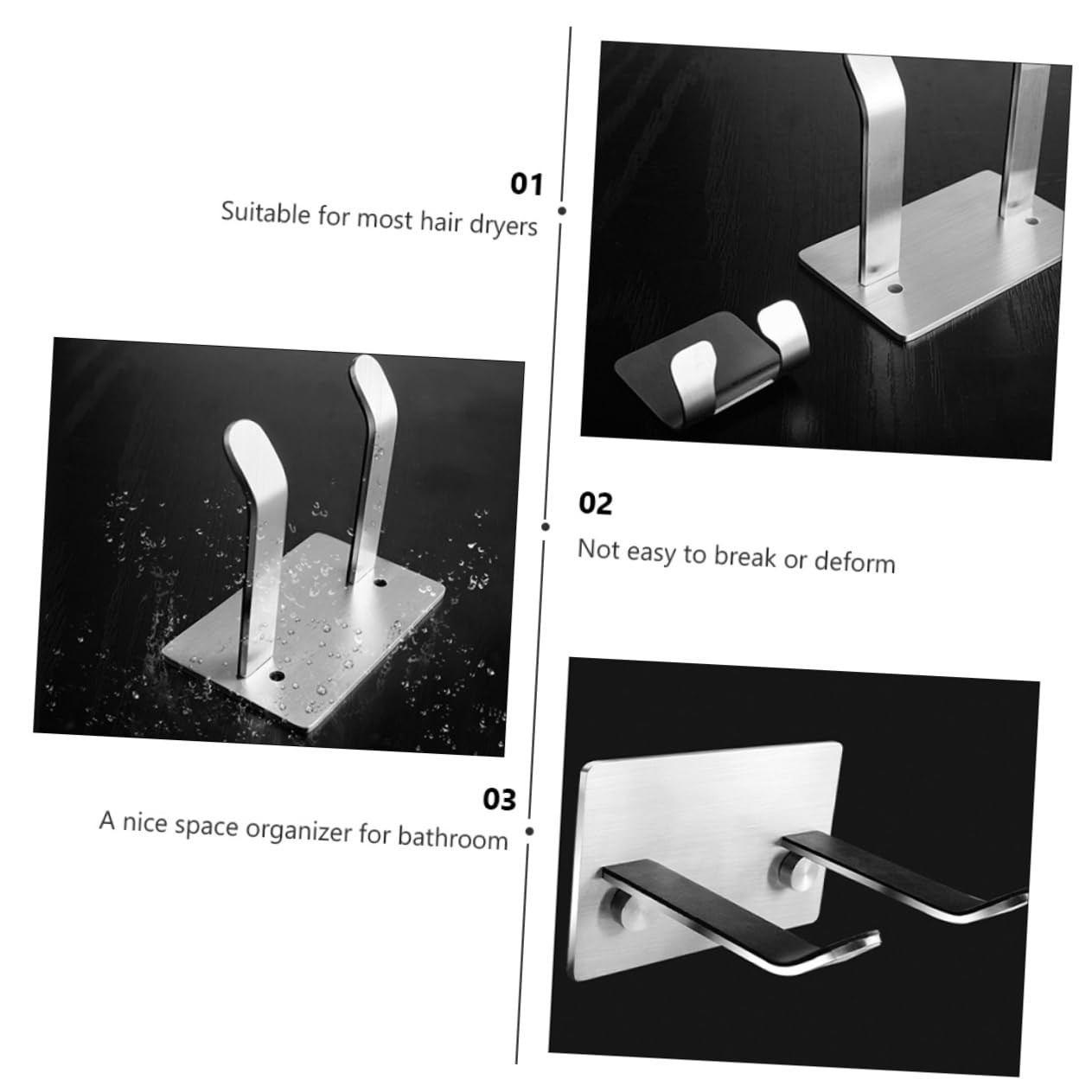 01
Suitable for most hair dryers

02
Not easy to break or deform

03
A nice space organizer for bathroom