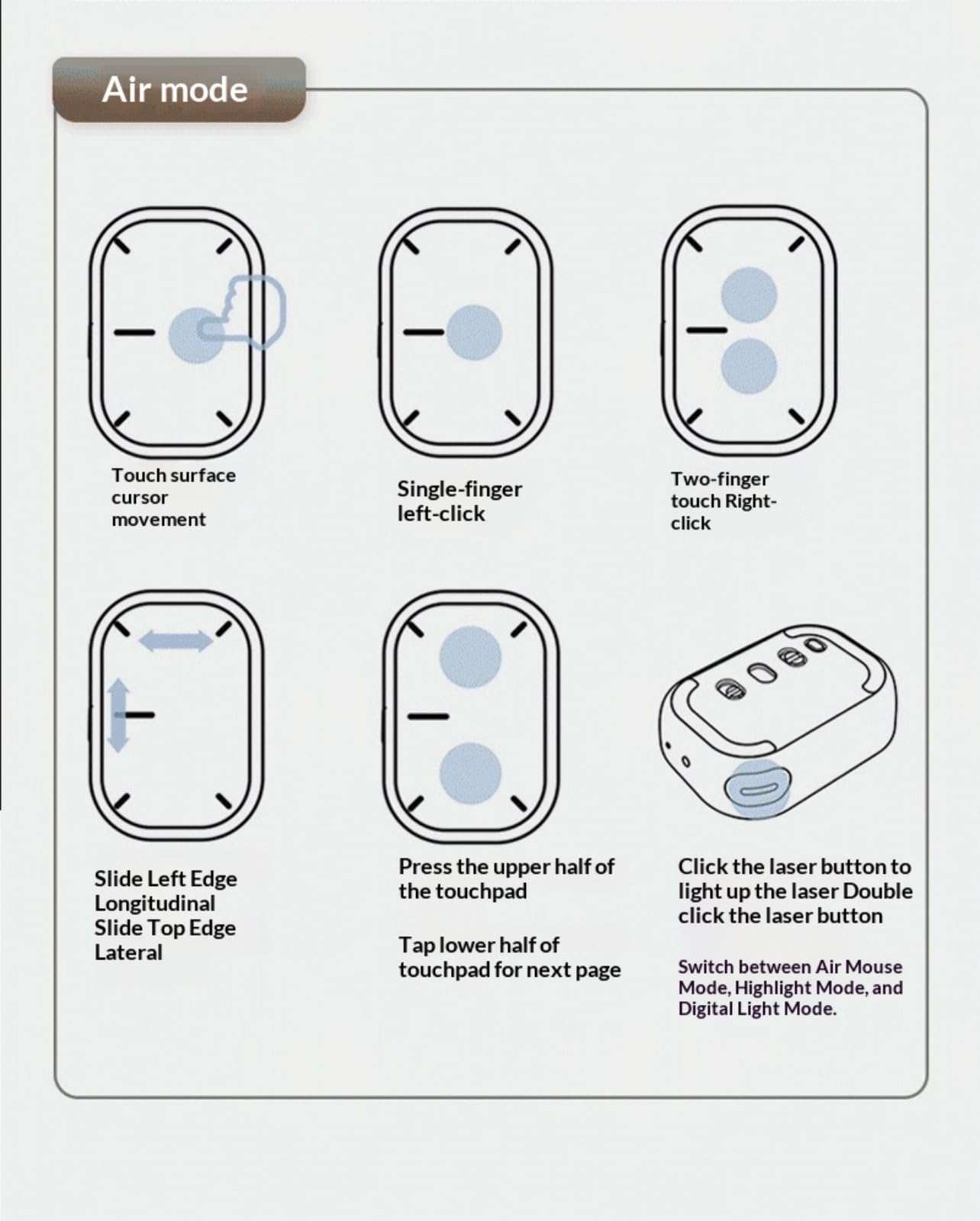 Air mode

Touch surface cursor movement

Single-finger left-click

Two-finger touch Right-click

Slide Left Edge Longitudinal Slide Top Edge Lateral

Press the upper half of the touchpad

Tap lower half of touchpad for next page

Click the laser button to light up the laser Double click the laser button

Switch between Air Mouse Mode, Highlight Mode, and Digital Light Mode.