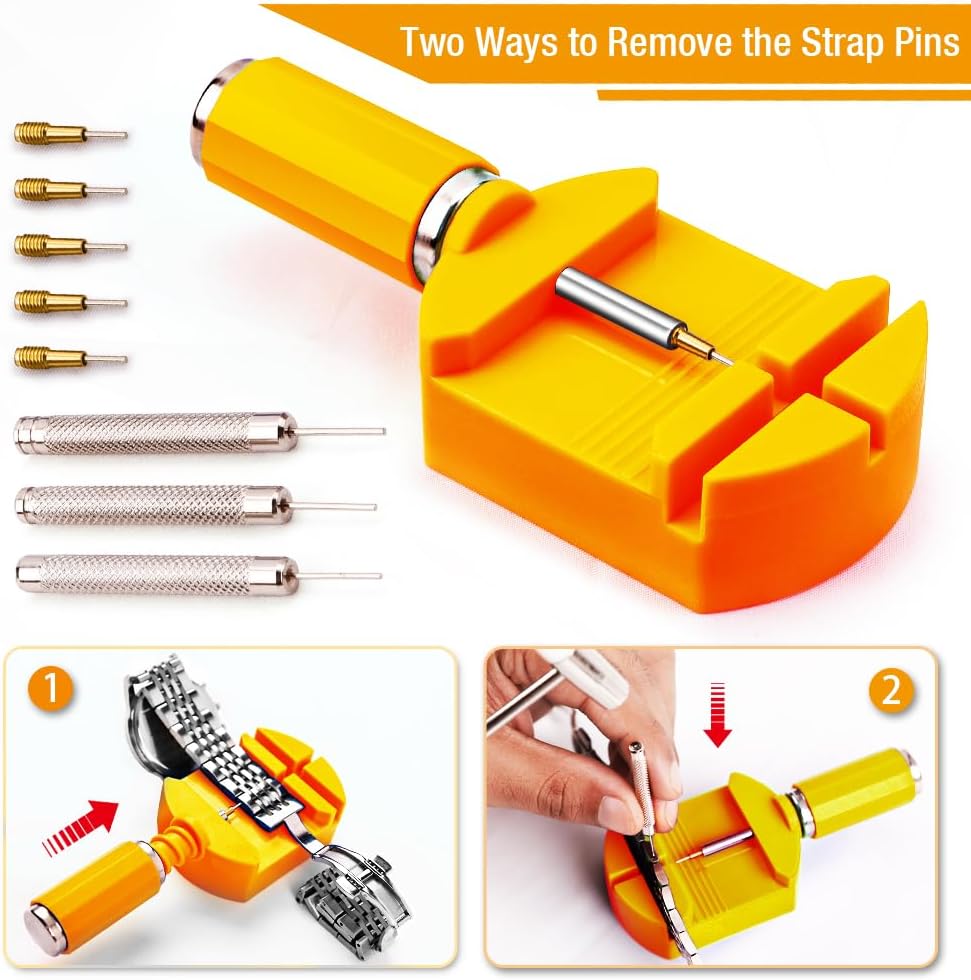 Two Ways to Remove the Strap Pins

1

2