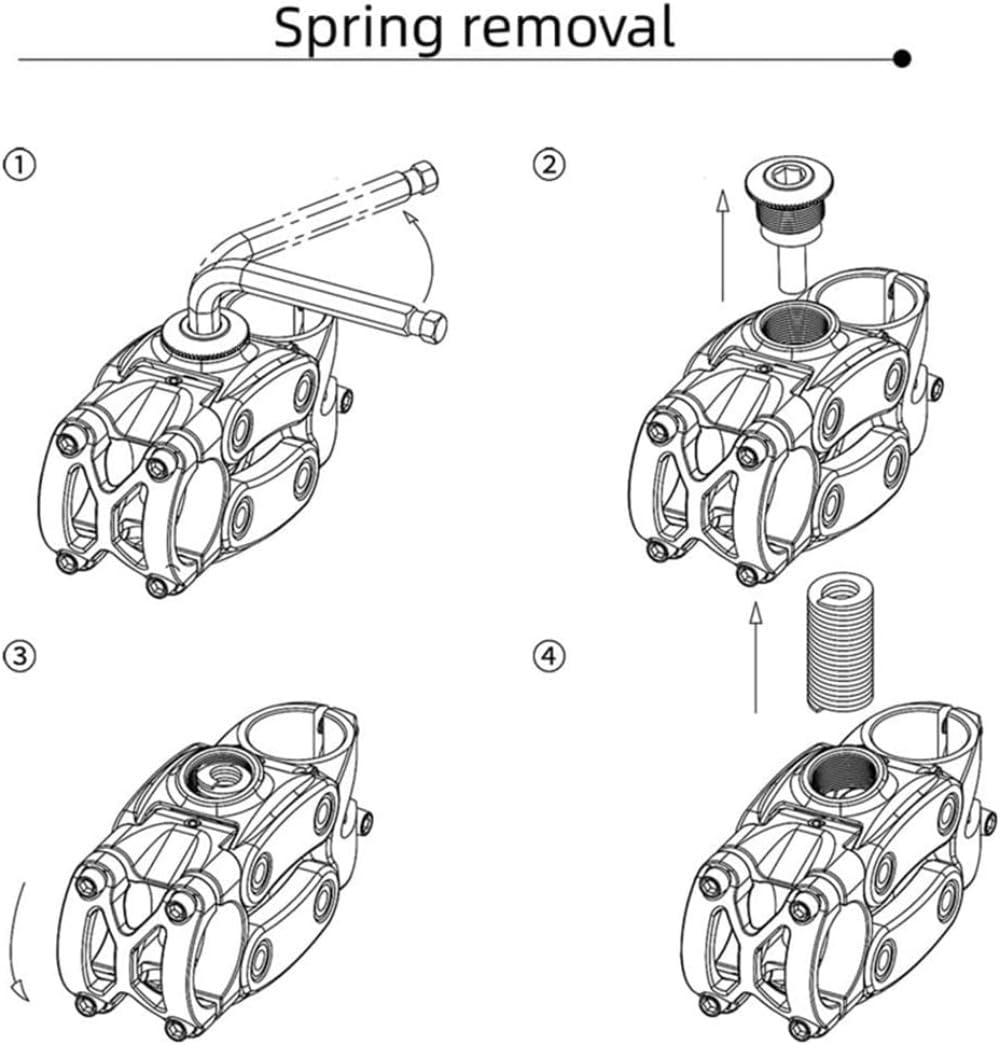 Spring removal

①

②

③

④