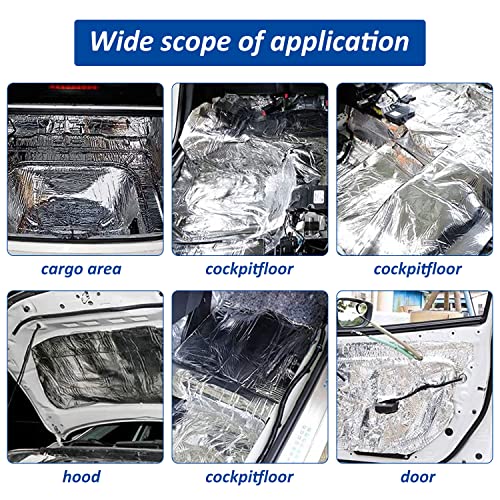 Wide scope of application

cargo area

cockpitfloor

cockpitfloor

hood

cockpitfloor

door