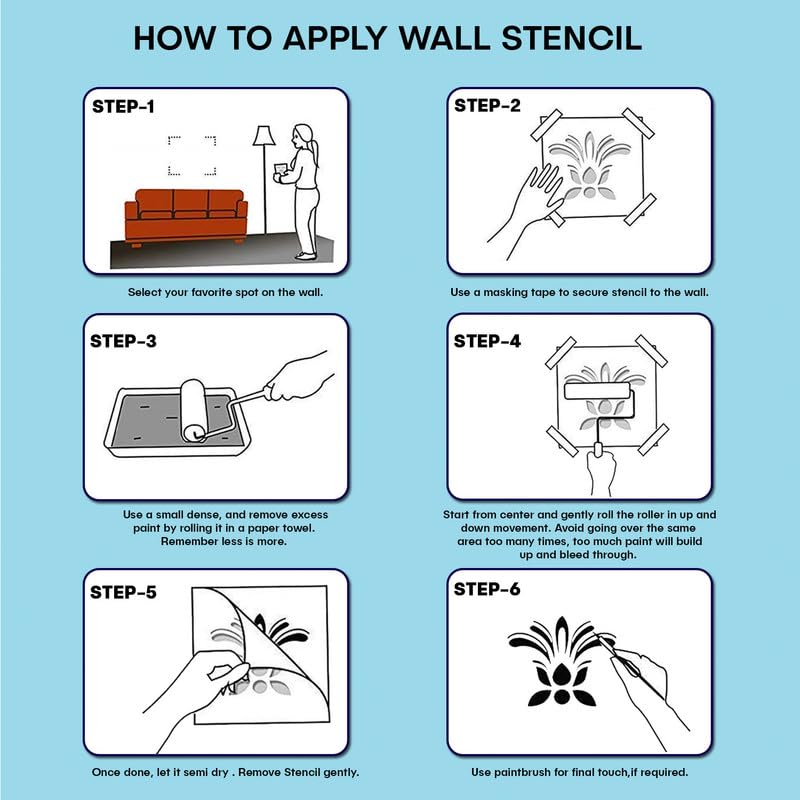 HOW TO APPLY WALL STENCIL

STEP-1

Select your favorite spot on the wall.

STEP-2

Use a masking tape to secure stencil to the wall.

STEP-3

Use a small dense, and remove excess paint by rolling it in a paper towel. Remember less is more.

STEP-4

Start from center and gently roll the roller in up and down movement. Avoid going over the same area too many times, too much paint will build up and bleed through.

STEP-5

Once done, let it semi dry . Remove Stencil gently.

STEP-6

Use paintbrush for final touch,if required.