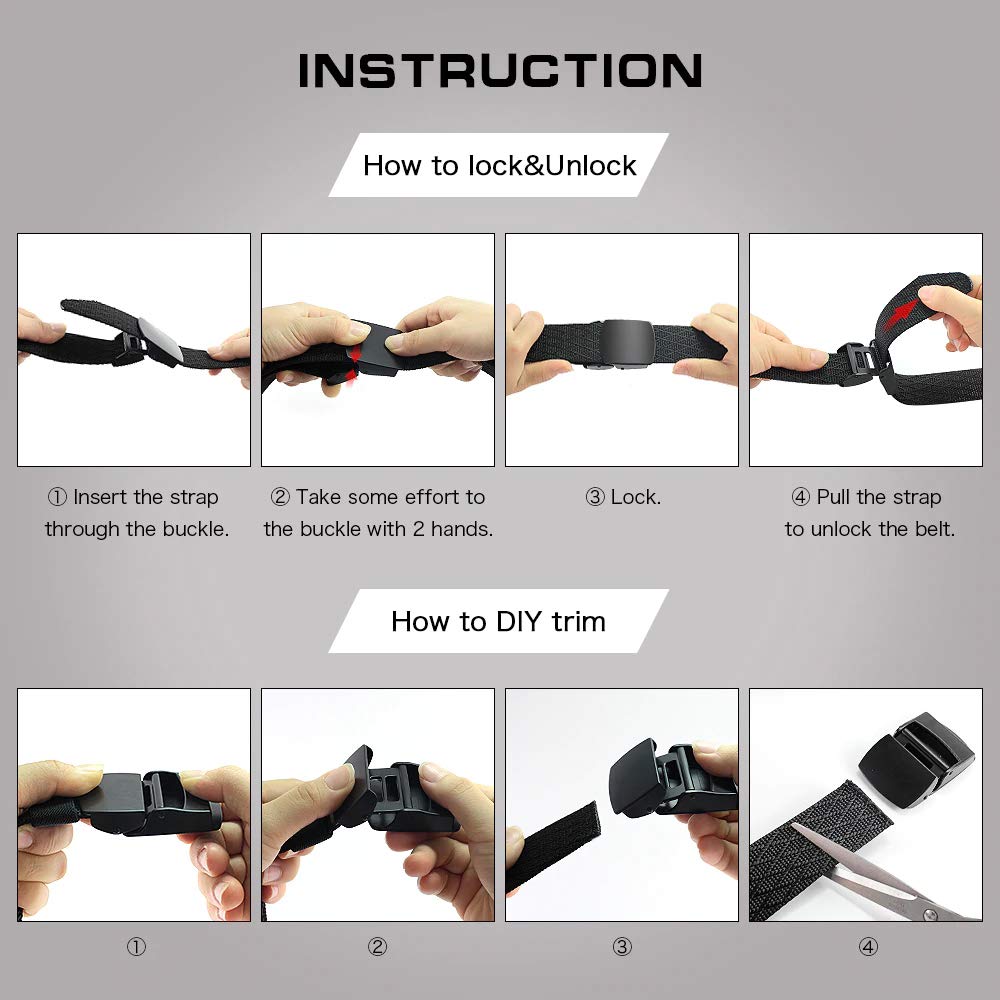 INSTRUCTION

How to lock&Unlock

① Insert the strap through the buckle.

② Take some effort to the buckle with 2 hands.

③ Lock.

④ Pull the strap to unlock the belt.

How to DIY trim

①

②

③

④