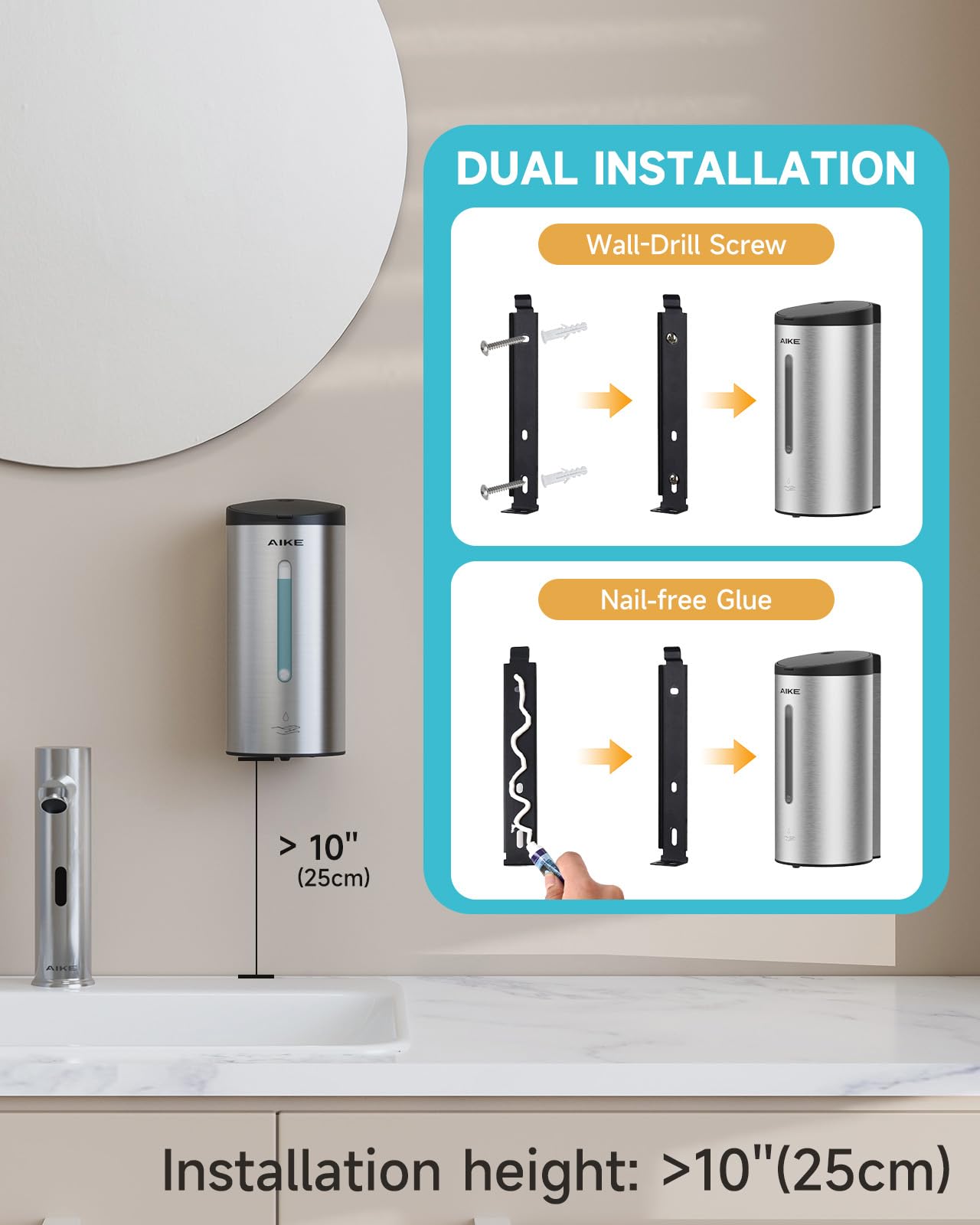 DUAL INSTALLATION

Wall-Drill Screw

AIKE

Nail-free Glue

AIKE

AIKE

> 10"
(25cm)

AIKE

Installation height: >10"(25cm)