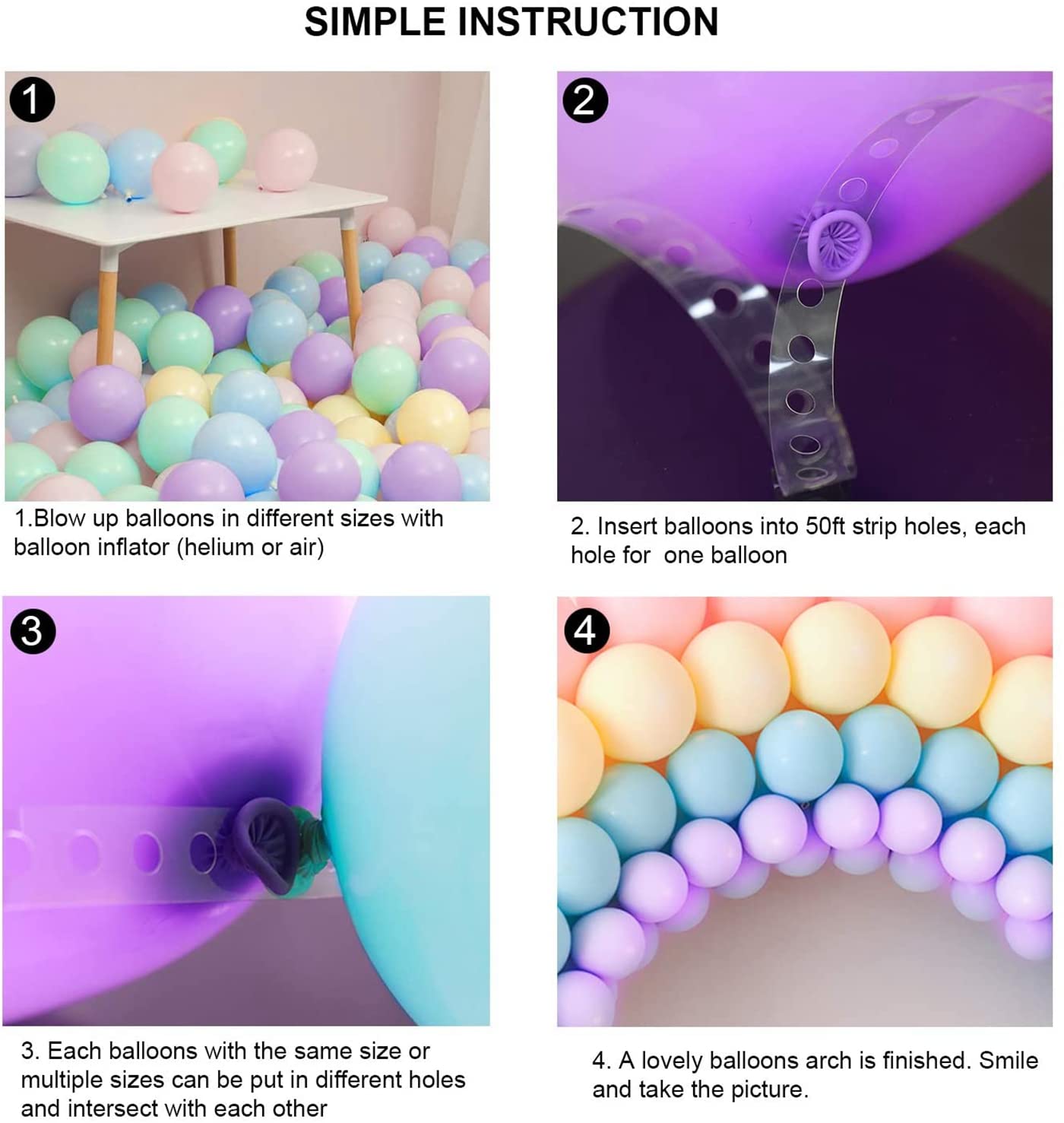 SIMPLE INSTRUCTION

1

1.Blow up balloons in different sizes with balloon inflator (helium or air)

2

2. Insert balloons into 50ft strip holes, each hole for one balloon

3

3. Each balloons with the same size or multiple sizes can be put in different holes and intersect with each other

4

4. A lovely balloons arch is finished. Smile and take the picture.