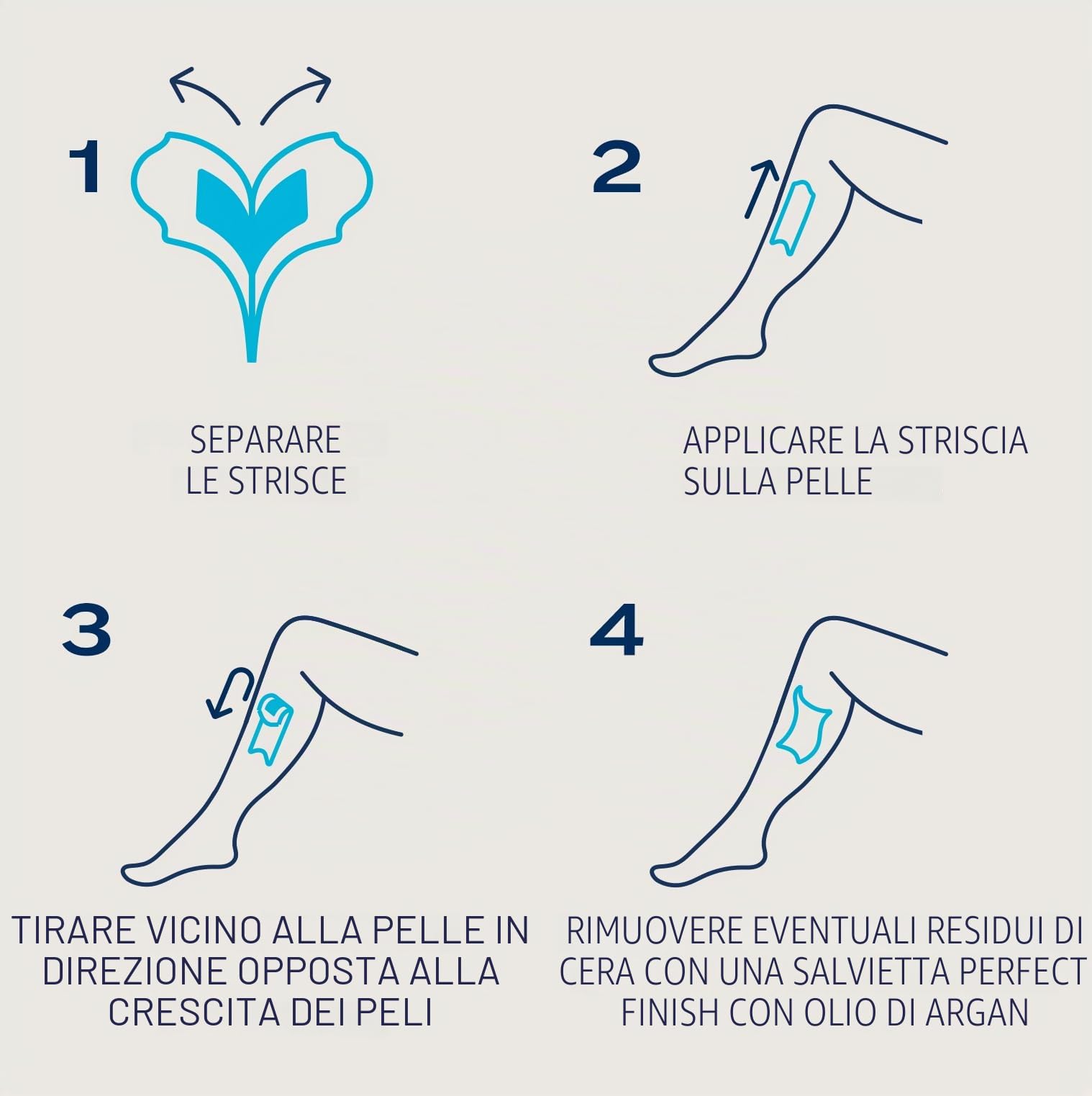 1

SEPARARE LE STRISCE

2

APPLICARE LA STRISCIA SULLA PELLE

3

TIRARE VICINO ALLA PELLE IN DIREZIONE OPPOSTA ALLA CRESCITA DEI PELI

4

RIMUOVERE EVENTUALI RESIDUI DI CERA CON UNA SALVIETTA PERFECT FINISH CON OLIO DI ARGAN