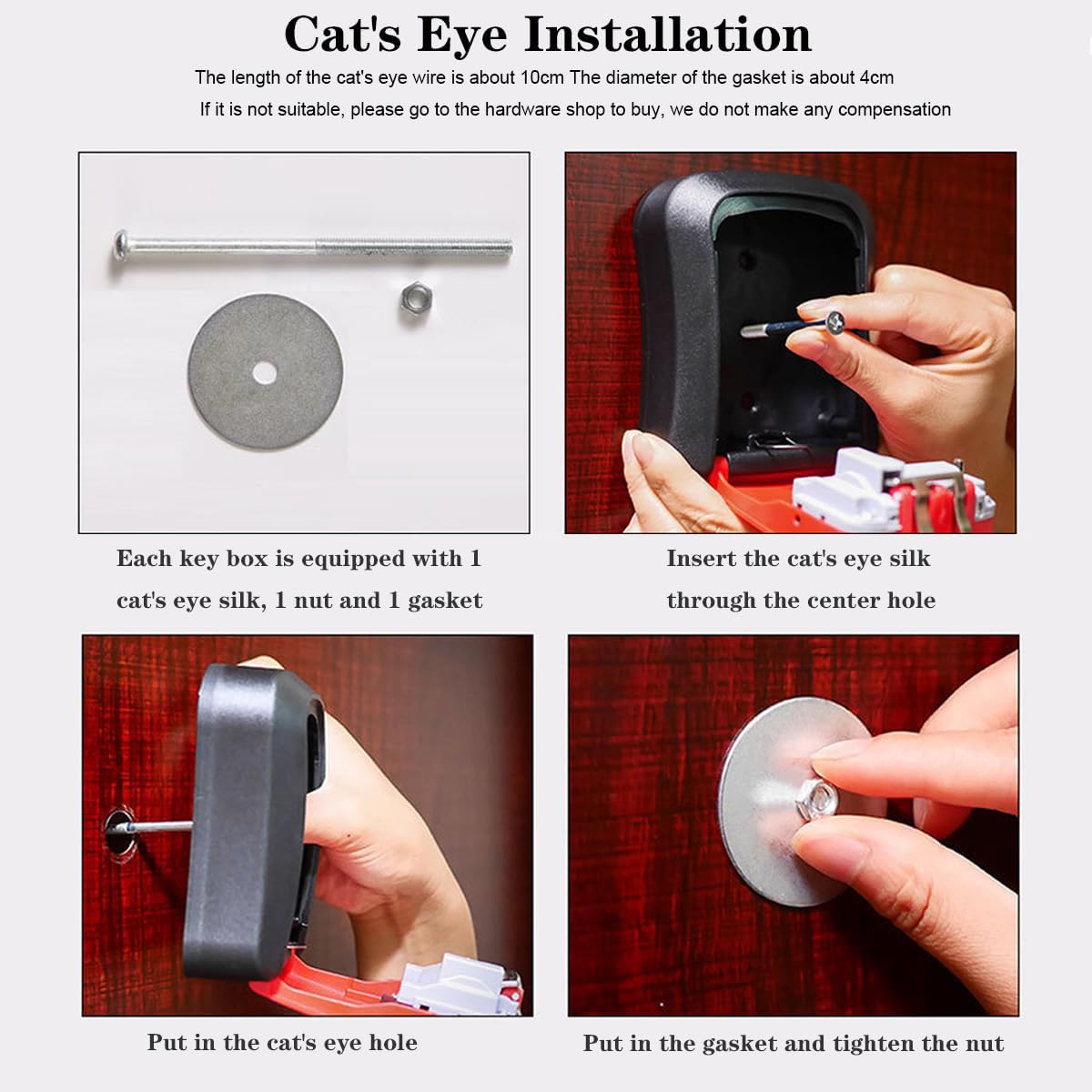 Cat's Eye Installation

The length of the cat's eye wire is about 10cm The diameter of the gasket is about 4cm

If it is not suitable, please go to the hardware shop to buy, we do not make any compensation

Each key box is equipped with 1 cat's eye silk, 1 nut and 1 gasket

Insert the cat's eye silk through the center hole

Put in the cat's eye hole

Put in the gasket and tighten the nut