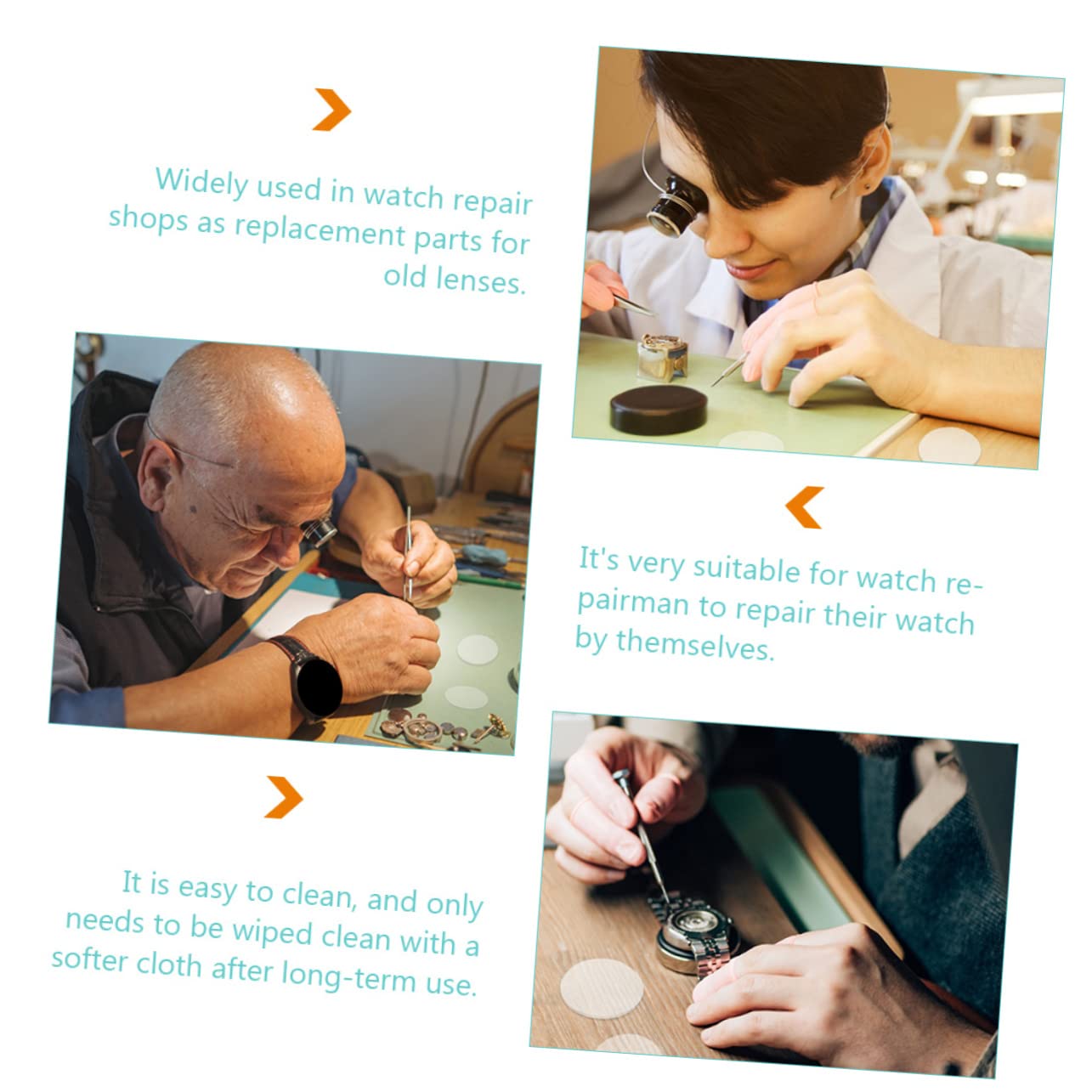 Widely used in watch repair shops as replacement parts for old lenses.

It's very suitable for watch repairman to repair their watch by themselves.

It is easy to clean, and only needs to be wiped clean with a softer cloth after long-term use.