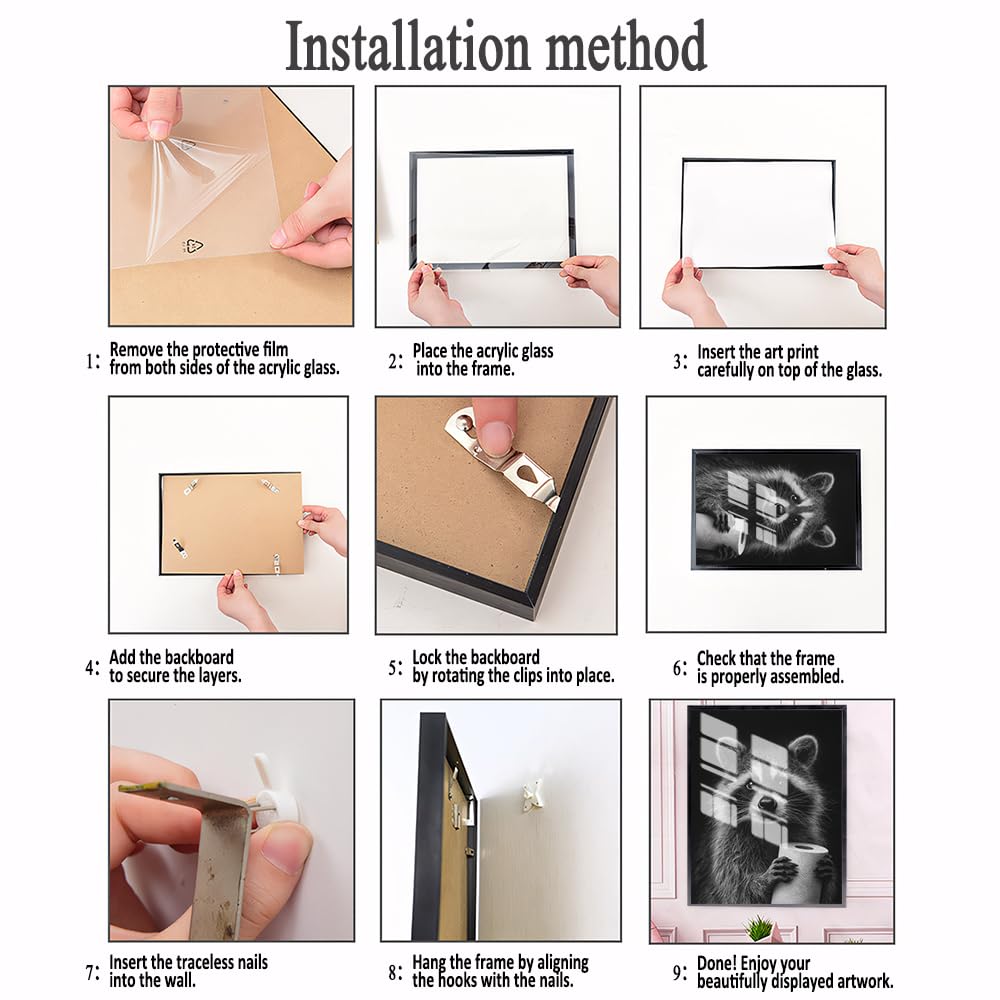 Installation method

1: Remove the protective film from both sides of the acrylic glass.

2: Place the acrylic glass into the frame.

3: Insert the art print carefully on top of the glass.

4: Add the backboard to secure the layers.

5: Lock the backboard by rotating the clips into place.

6: Check that the frame is properly assembled.

7: Insert the traceless nails into the wall.

8: Hang the frame by aligning the hooks with the nails.

9: Done! Enjoy your beautifully displayed artwork.