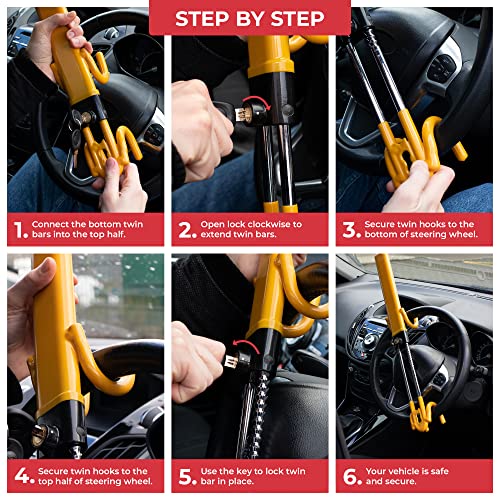 STEP BY STEP

1. Connect the bottom twin bars into the top half.

2. Open lock clockwise to extend twin bars.

3. Secure twin hooks to the bottom of steering wheel.

4. Secure twin hooks to the top half of steering wheel.

5. Use the key to lock twin bar in place.

6. Your vehicle is safe and secure.