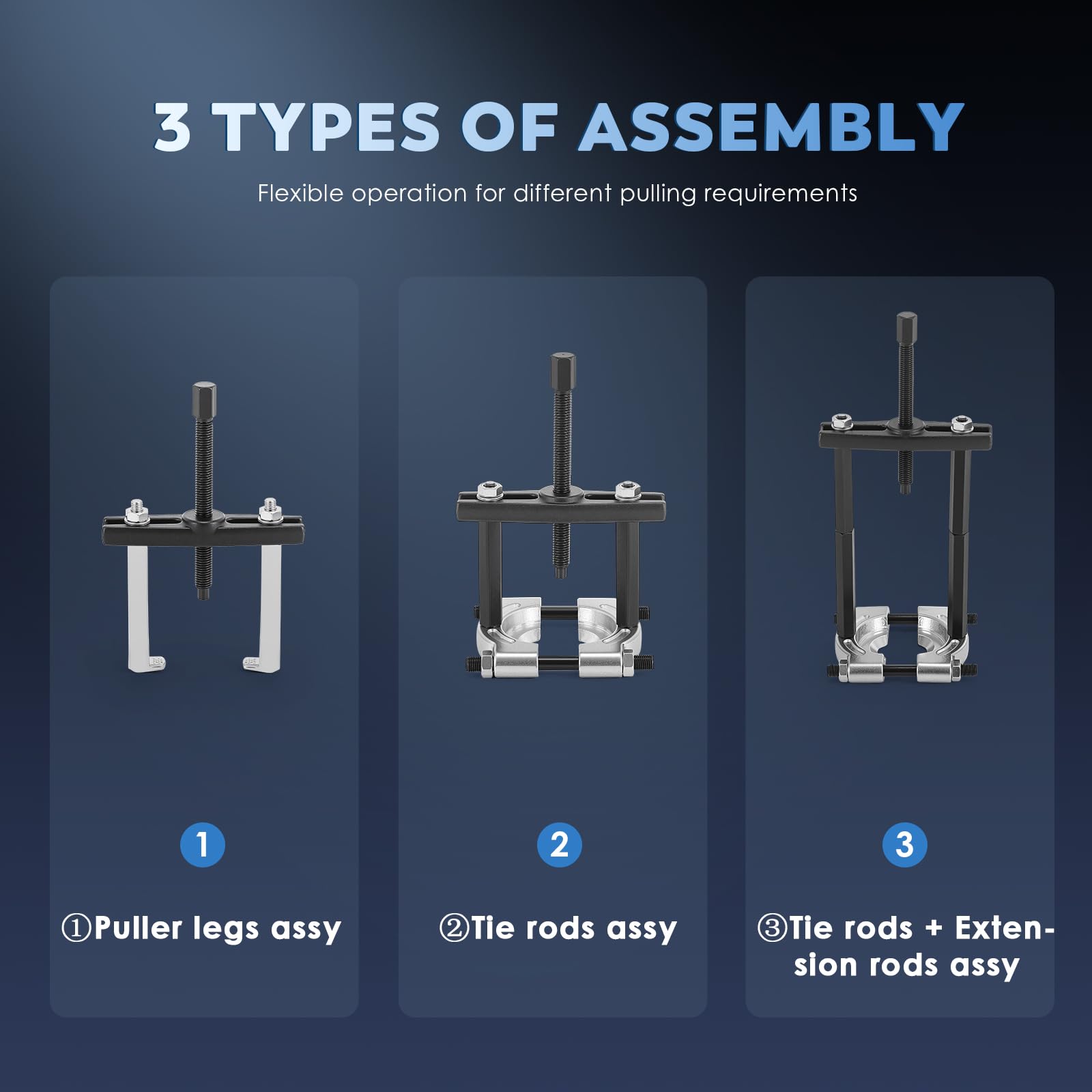 3 TYPES OF ASSEMBLY

Flexible operation for different pulling requirements

1

①Puller legs assy

2

②Tie rods assy

3

③Tie rods + Extension rods assy