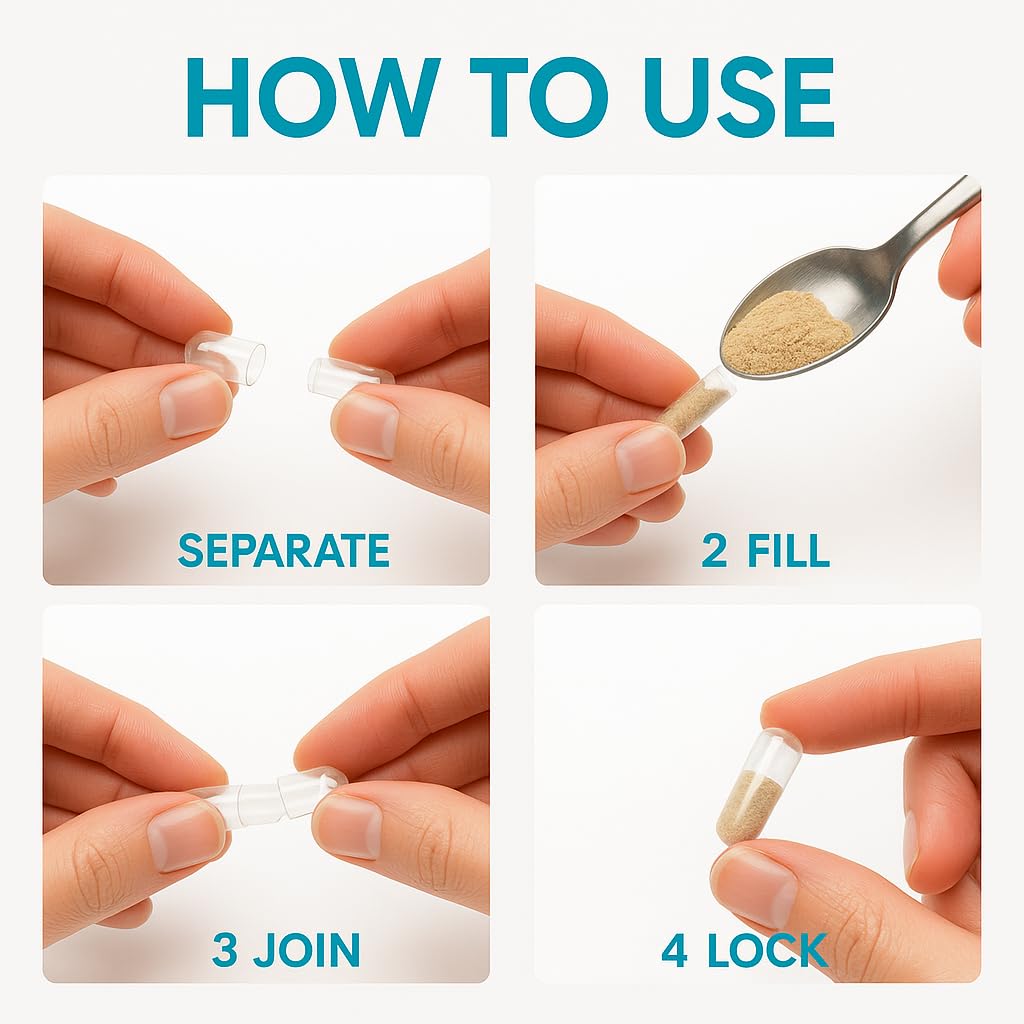 HOW TO USE

SEPARATE

2 FILL

3 JOIN

4 LOCK