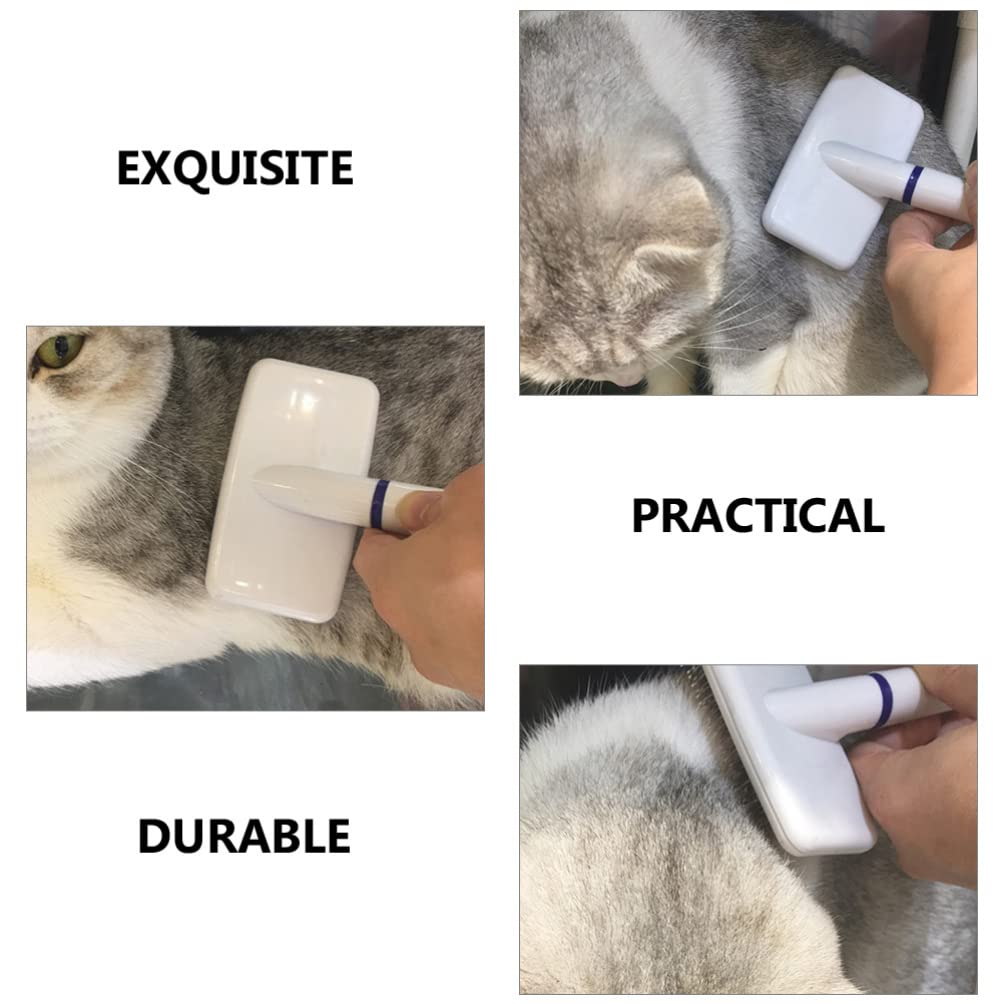 EXQUISITE

PRACTICAL

DURABLE