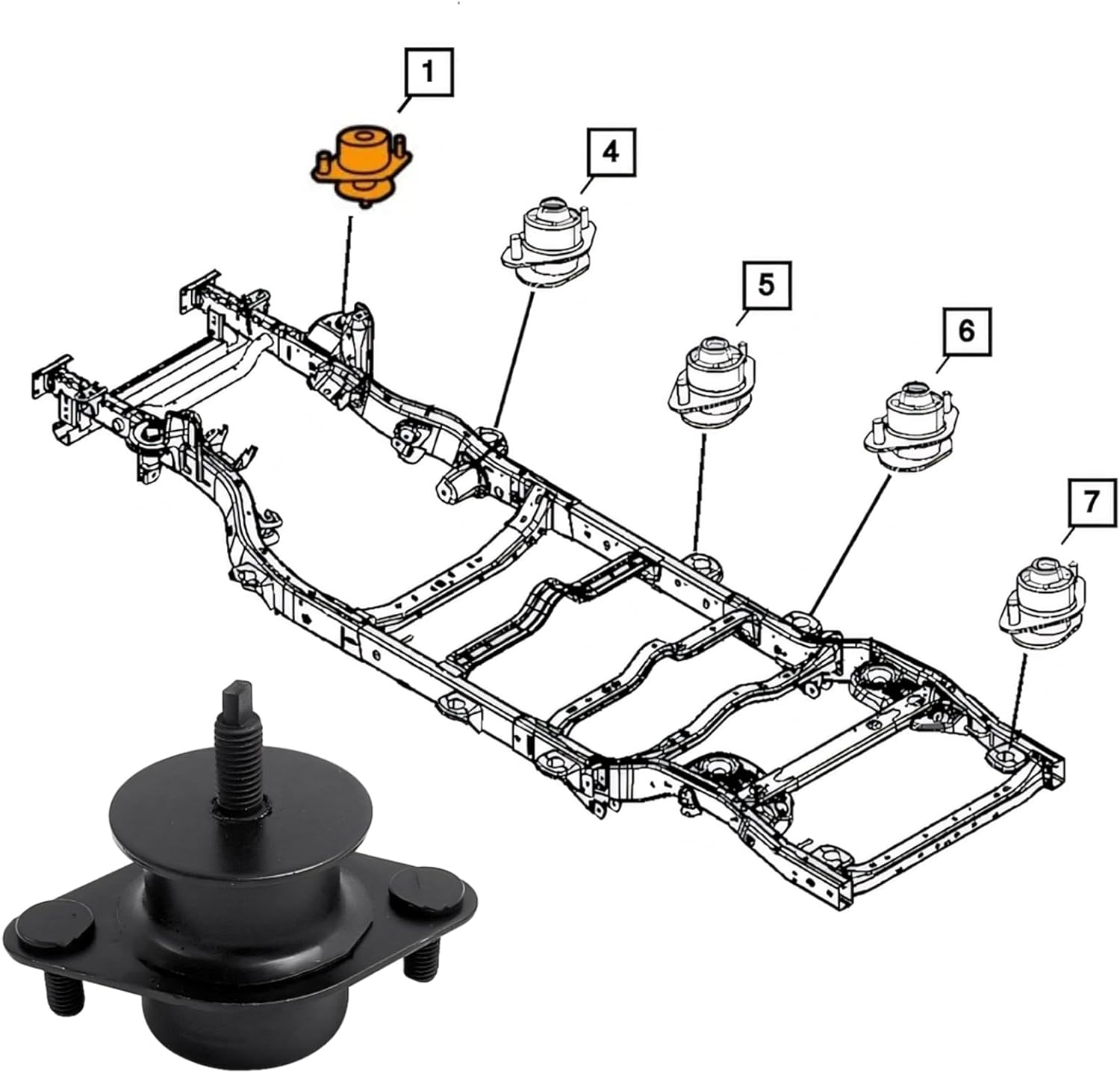 1
4
5
6
7