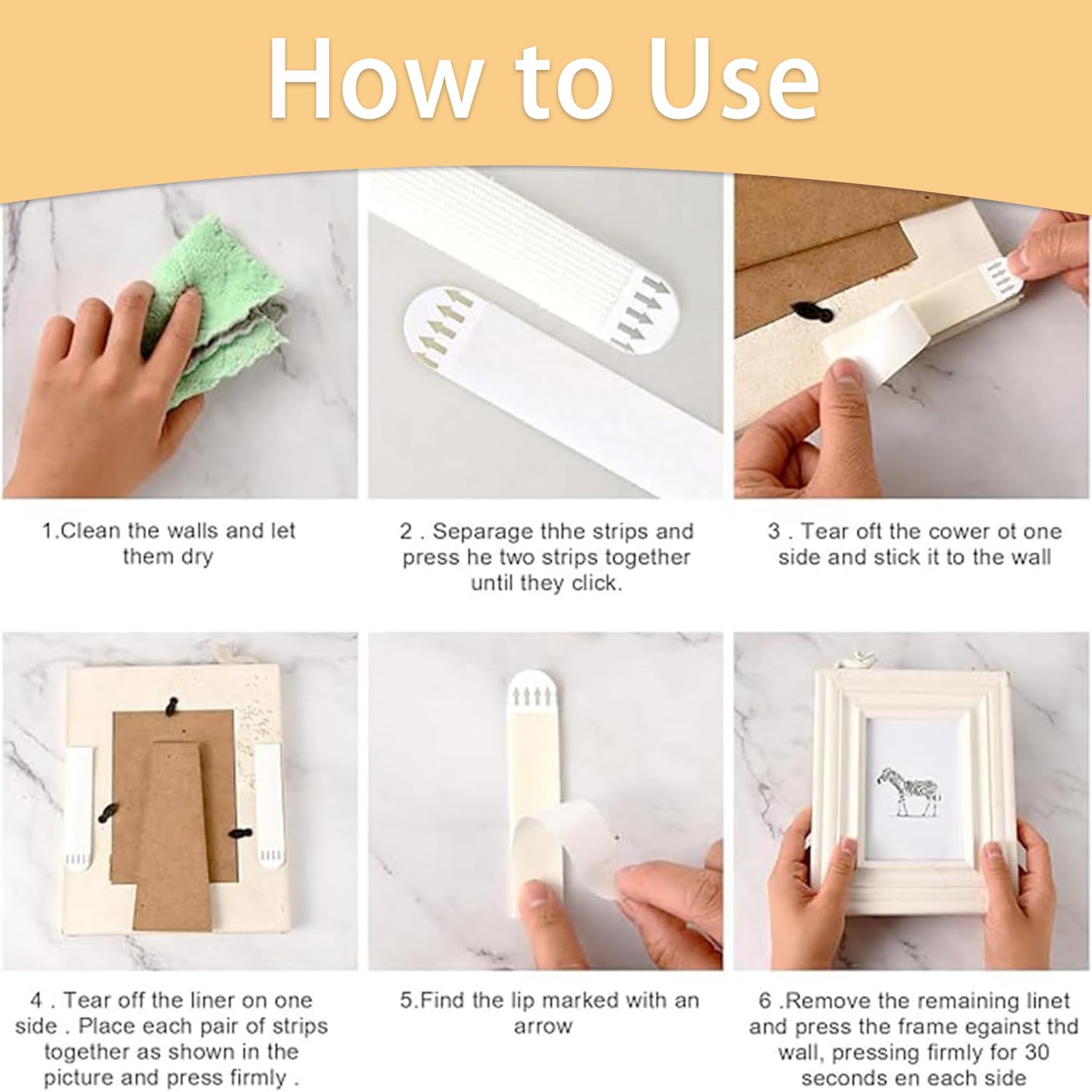 How to Use

1.Clean the walls and let them dry

2 . Separage thhe strips and press he two strips together until they click.

3 . Tear oft the cower ot one side and stick it to the wall

4 . Tear off the liner on one side . Place each pair of strips together as shown in the picture and press firmly .

5.Find the lip marked with an arrow

6 .Remove the remaining linet and press the frame egainst thd wall, pressing firmly for 30 seconds en each side