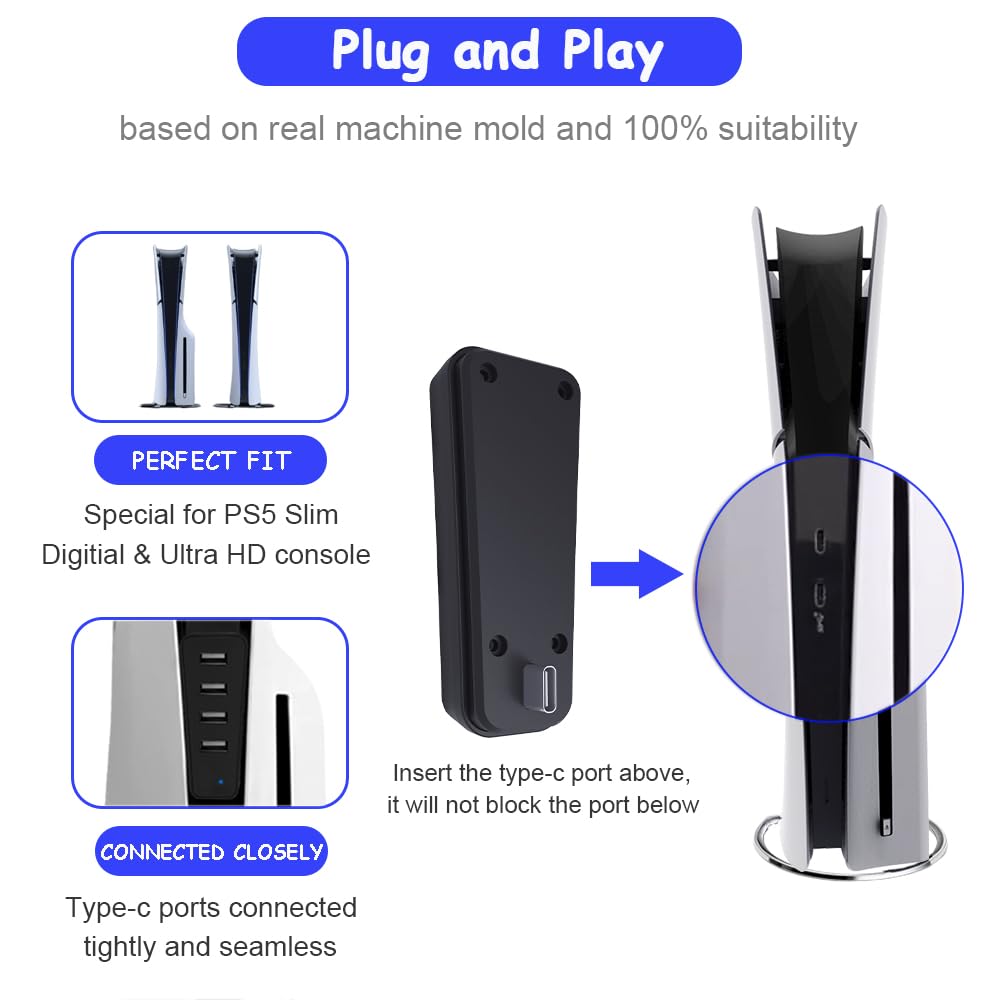 Plug and Play

based on real machine mold and 100% suitability

PERFECT FIT

Special for PS5 Slim Digitial & Ultra HD console

CONNECTED CLOSELY

Type-c ports connected tightly and seamless

Insert the type-c port above, it will not block the port below