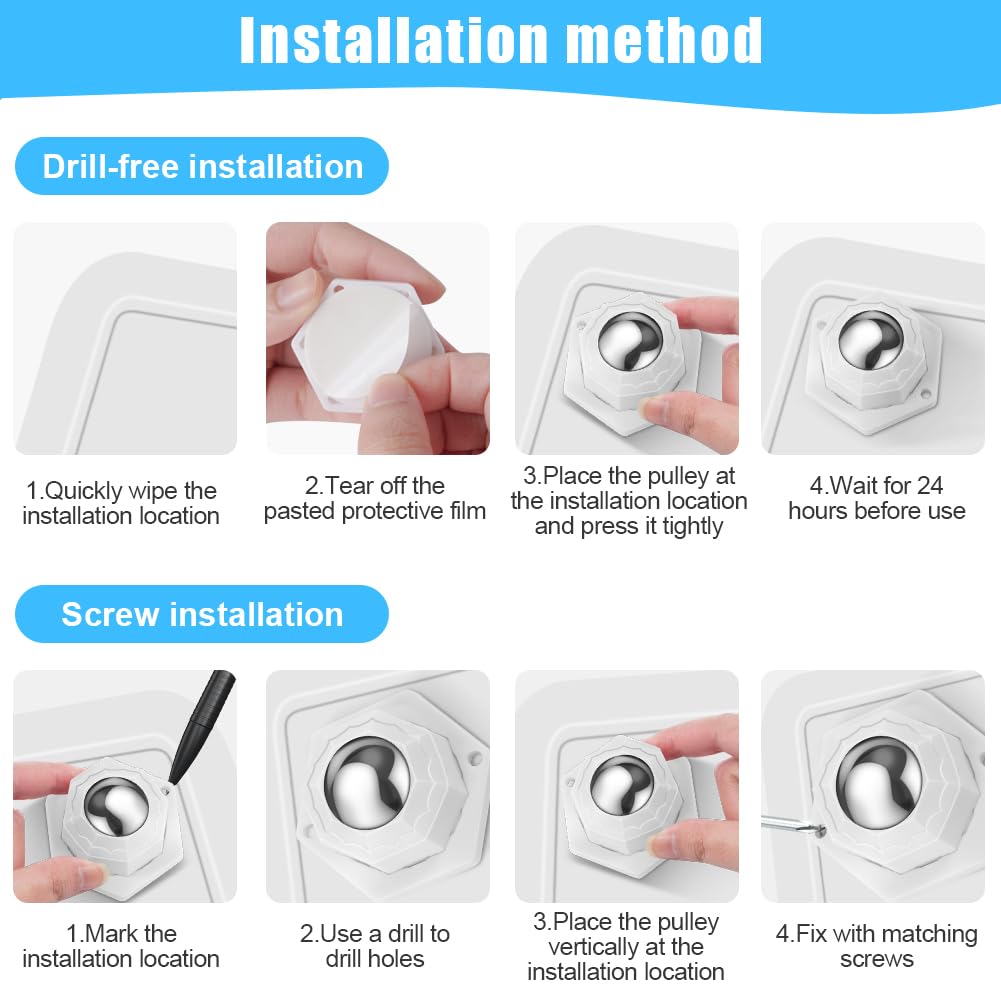 Installation method

Drill-free installation

1.Quickly wipe the installation location

2.Tear off the pasted protective film

3.Place the pulley at the installation location and press it tightly

4.Wait for 24 hours before use

Screw installation

1.Mark the installation location

2.Use a drill to drill holes

3.Place the pulley vertically at the installation location

4.Fix with matching screws