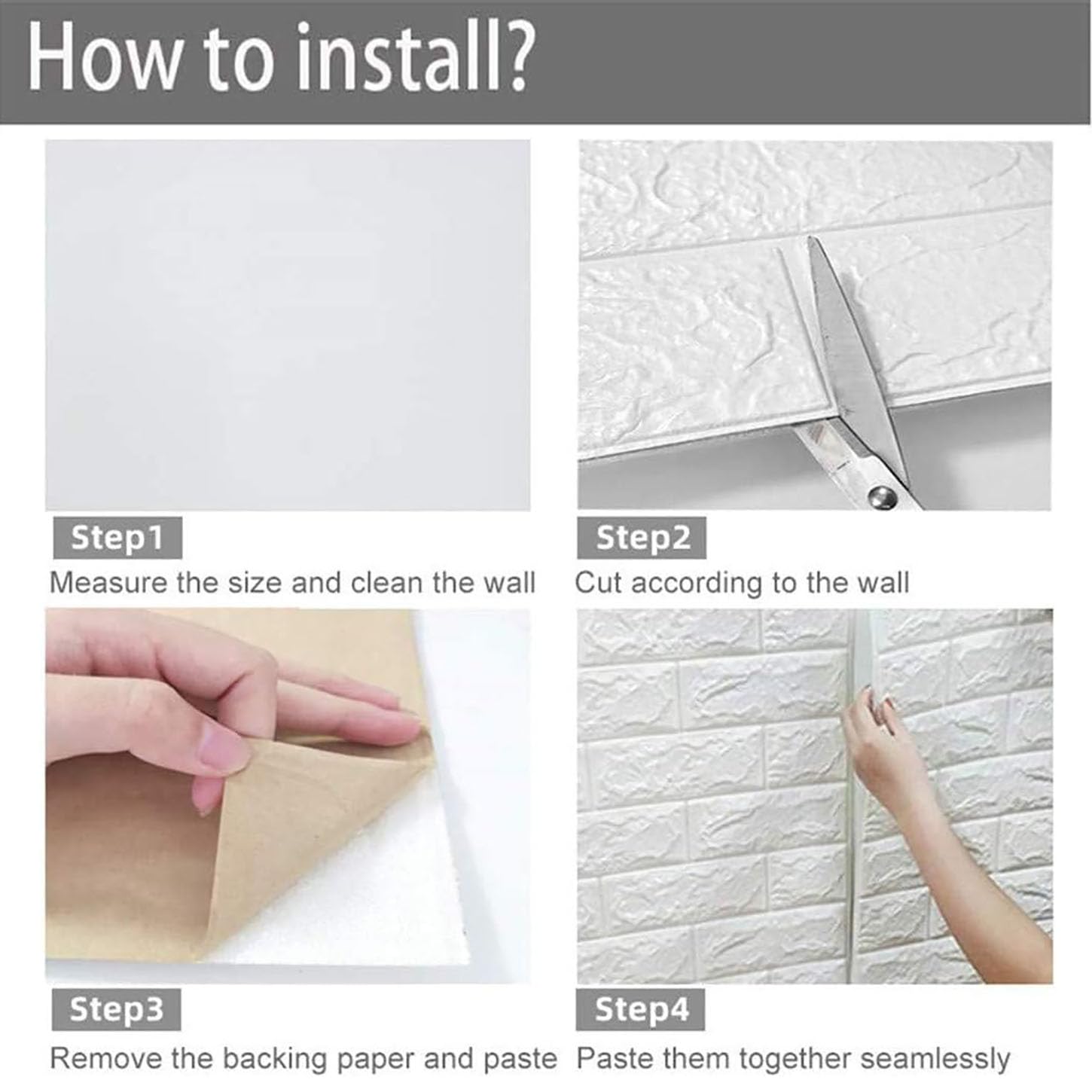 How to install?

Step1
Measure the size and clean the wall

Step2
Cut according to the wall

Step3
Remove the backing paper and paste

Step4
Paste them together seamlessly