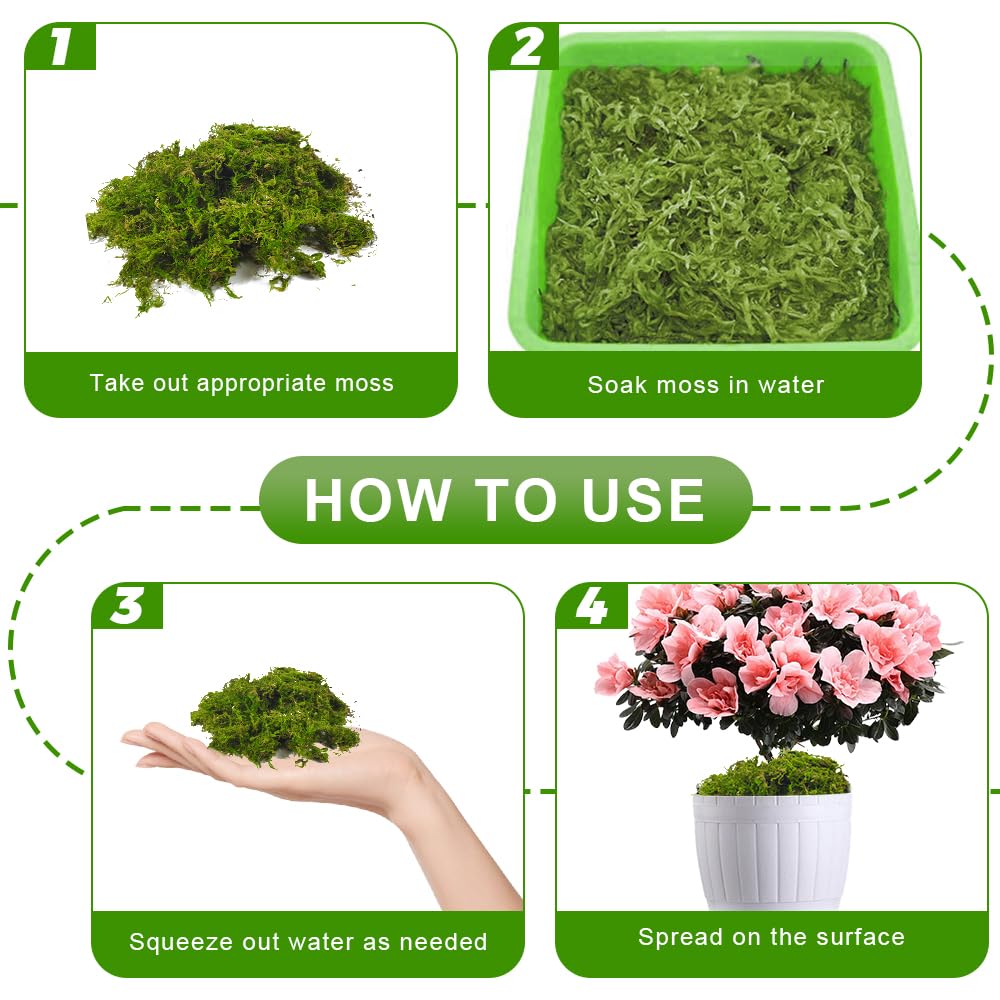 1
Take out appropriate moss

2
Soak moss in water

HOW TO USE

3
Squeeze out water as needed

4
Spread on the surface