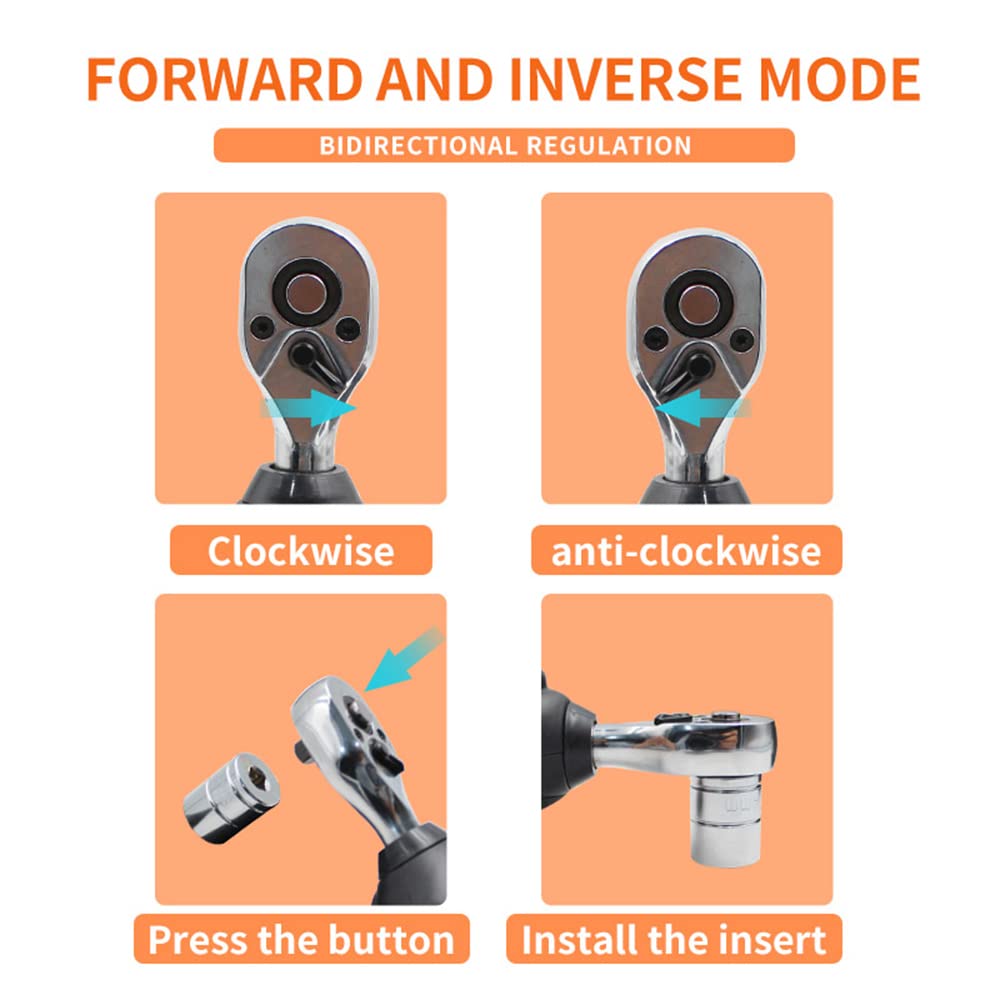 FORWARD AND INVERSE MODE

BIDIRECTIONAL REGULATION

Clockwise

anti-clockwise

Press the button

Install the insert