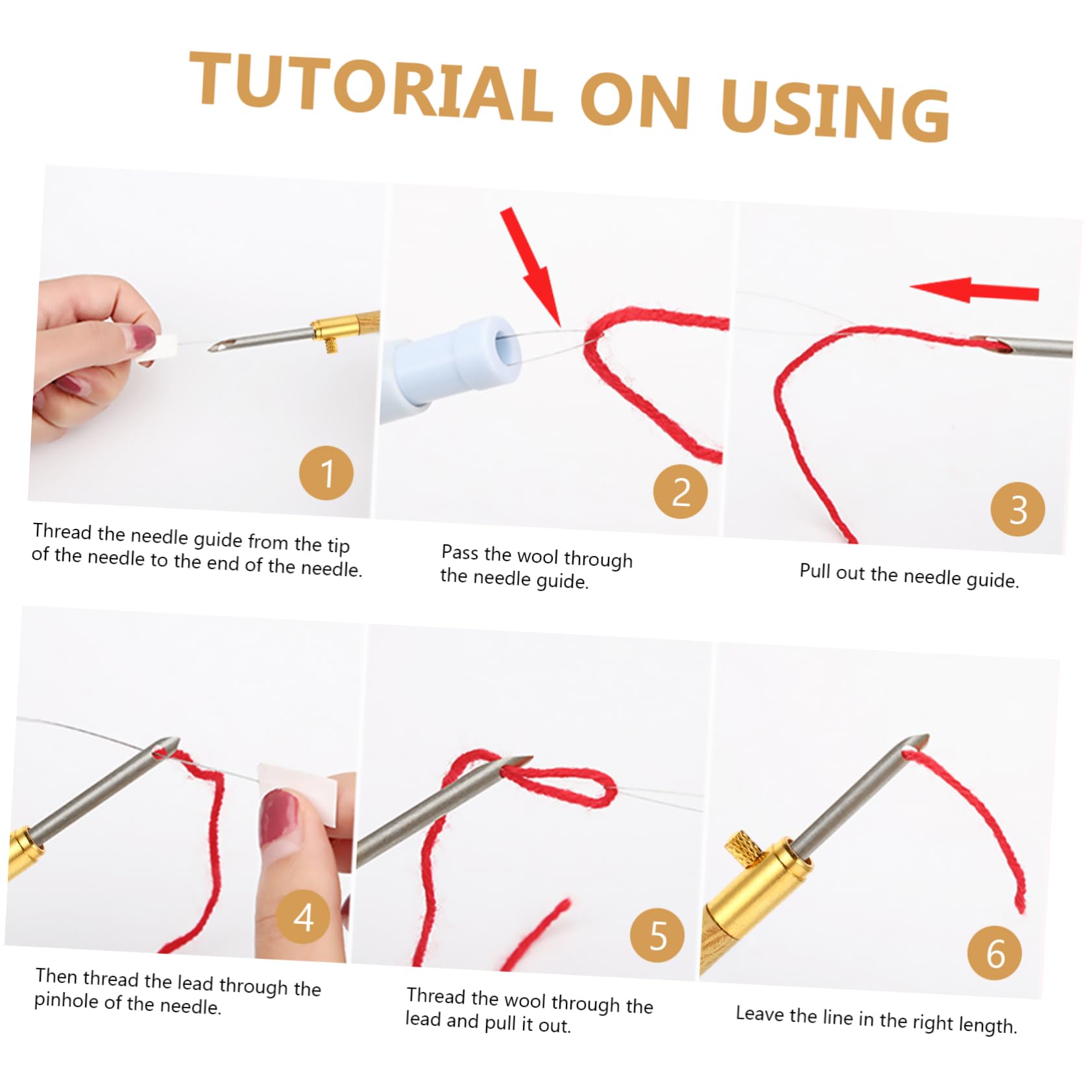 TUTORIAL ON USING

1

Thread the needle guide from the tip of the needle to the end of the needle.

2

Pass the wool through the needle guide.

3

Pull out the needle guide.

4

Then thread the lead through the pinhole of the needle.

5

Thread the wool through the lead and pull it out.

6

Leave the line in the right length.