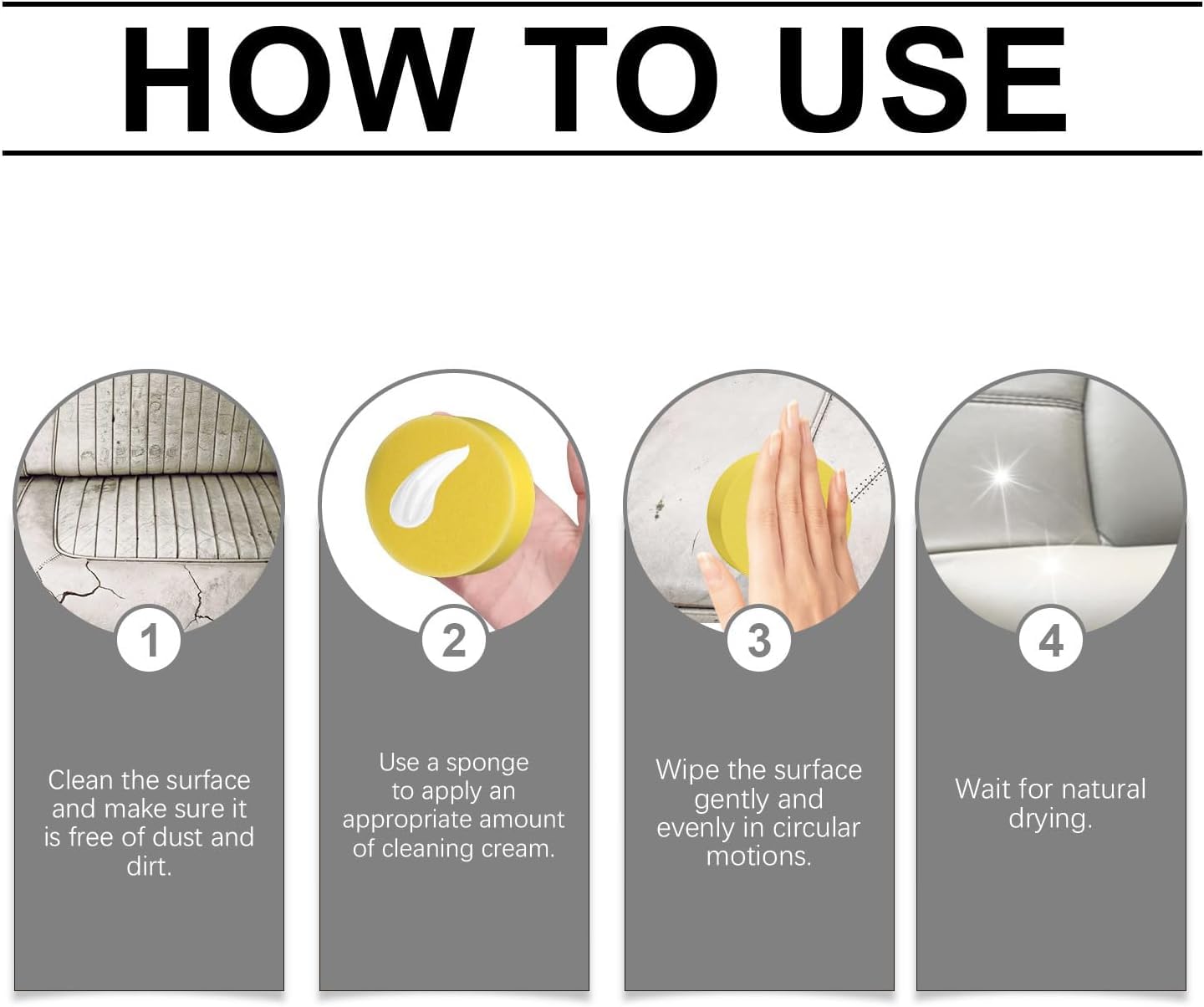 HOW TO USE

1

Clean the surface and make sure it is free of dust and dirt.

2

Use a sponge to apply an appropriate amount of cleaning cream.

3

Wipe the surface gently and evenly in circular motions.

4

Wait for natural drying.