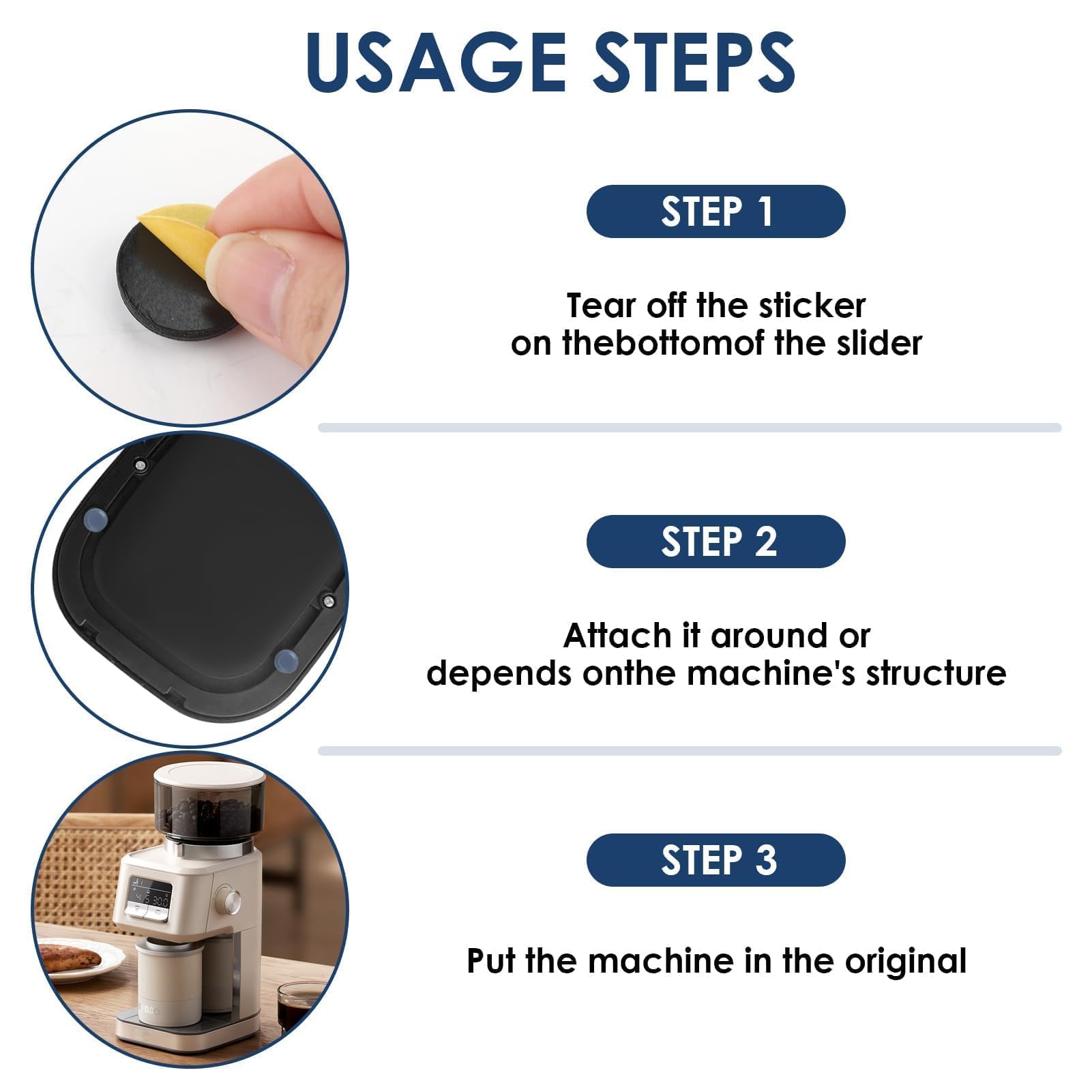 USAGE STEPS

STEP 1

Tear off the sticker on thebottomof the slider

STEP 2

Attach it around or depends onthe machine's structure

STEP 3

Put the machine in the original