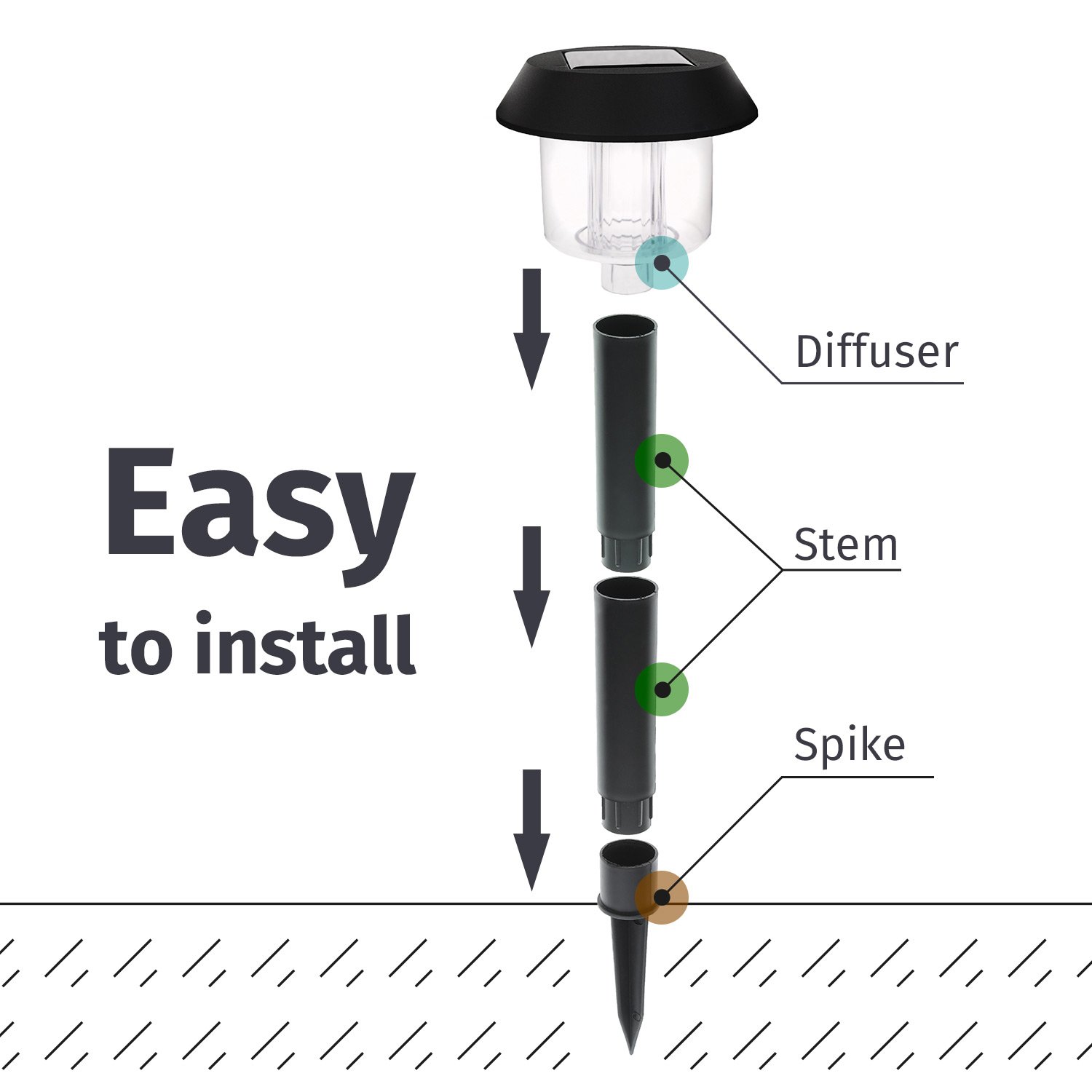 Easy
to install

Diffuser

Stem

Spike