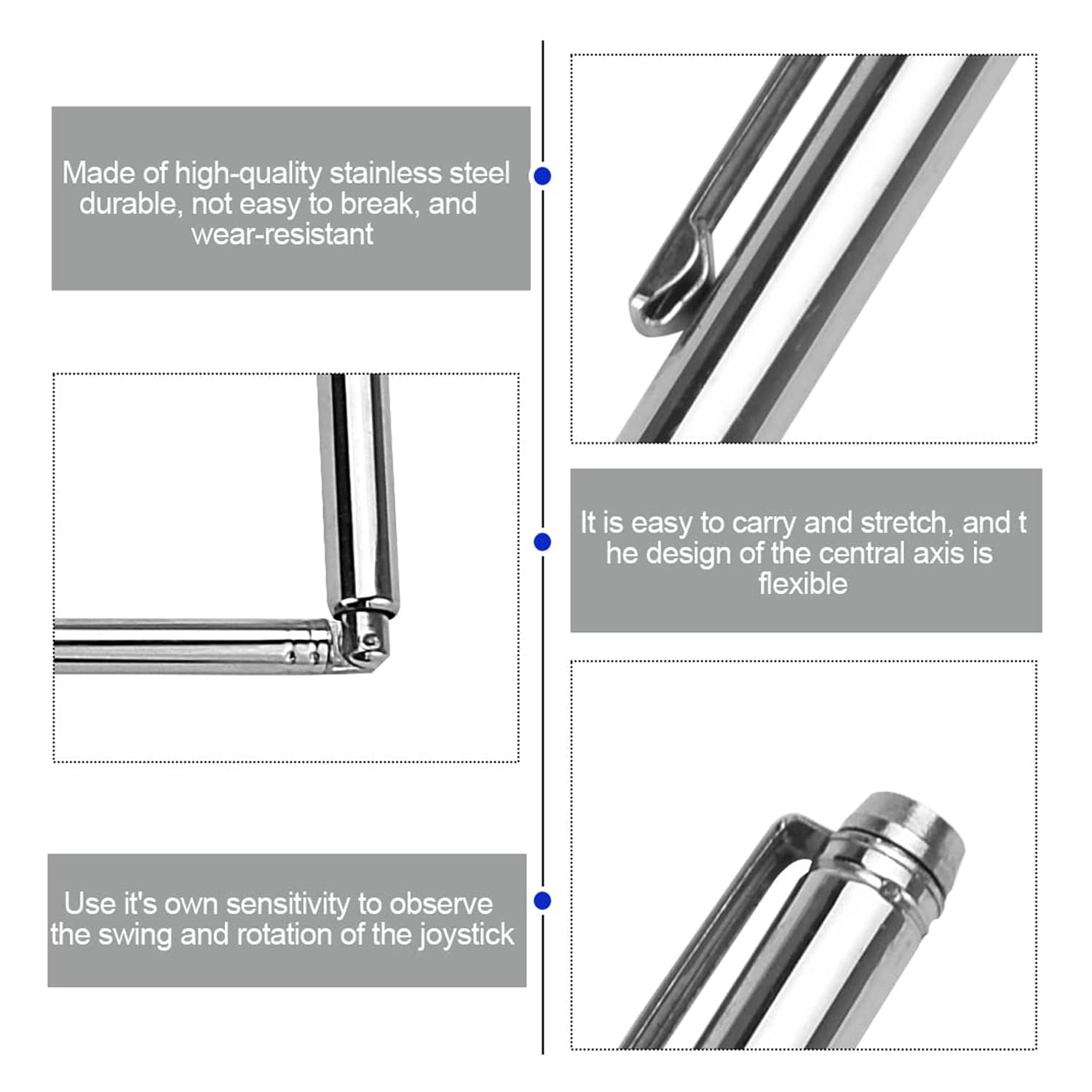 Made of high-quality stainless steel durable, not easy to break, and wear-resistant

It is easy to carry and stretch, and t he design of the central axis is flexible

Use it's own sensitivity to observe the swing and rotation of the joystick