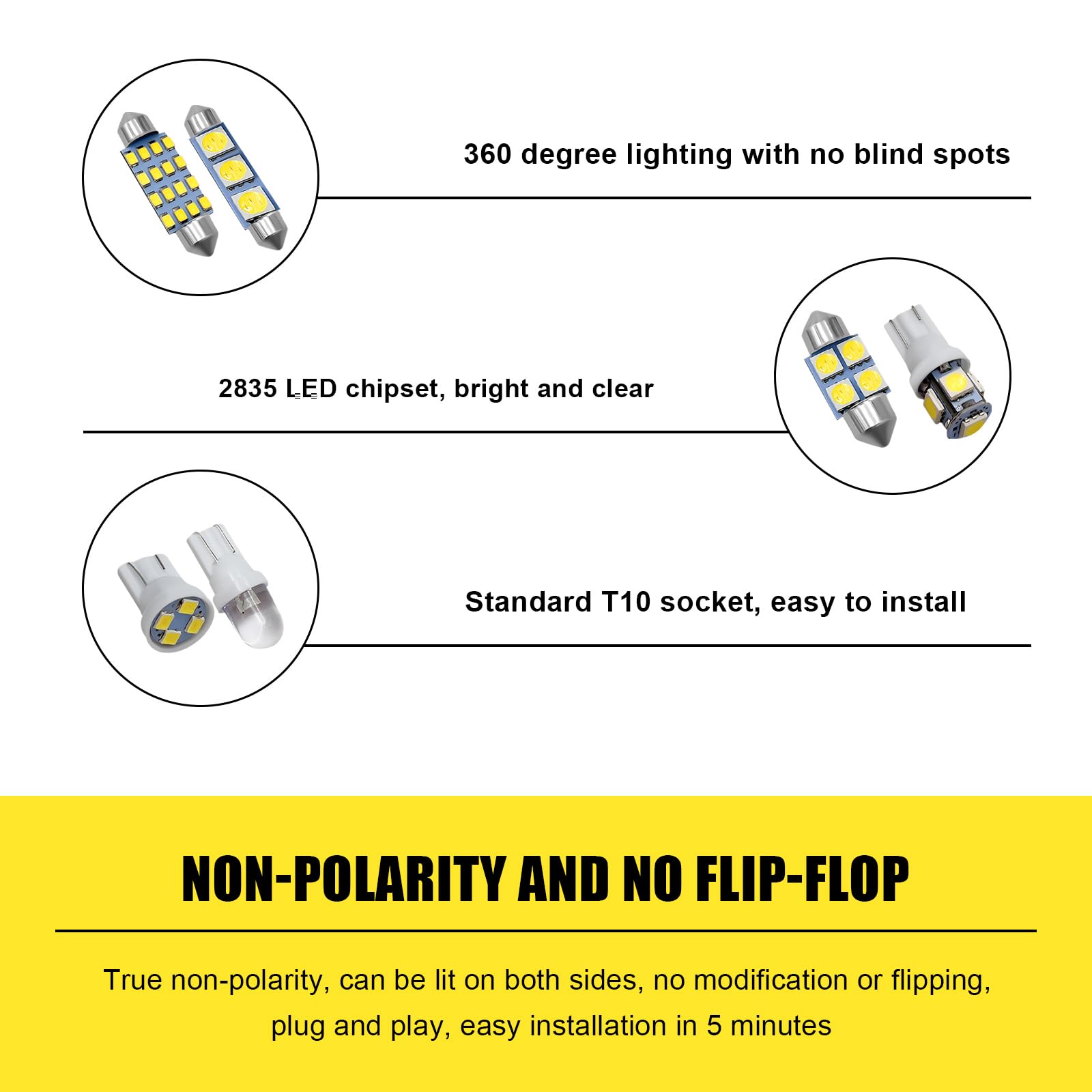 360 degree lighting with no blind spots

2835 LED chipset, bright and clear

Standard T10 socket, easy to install

NON-POLARITY AND NO FLIP-FLOP

True non-polarity, can be lit on both sides, no modification or flipping, plug and play, easy installation in 5 minutes