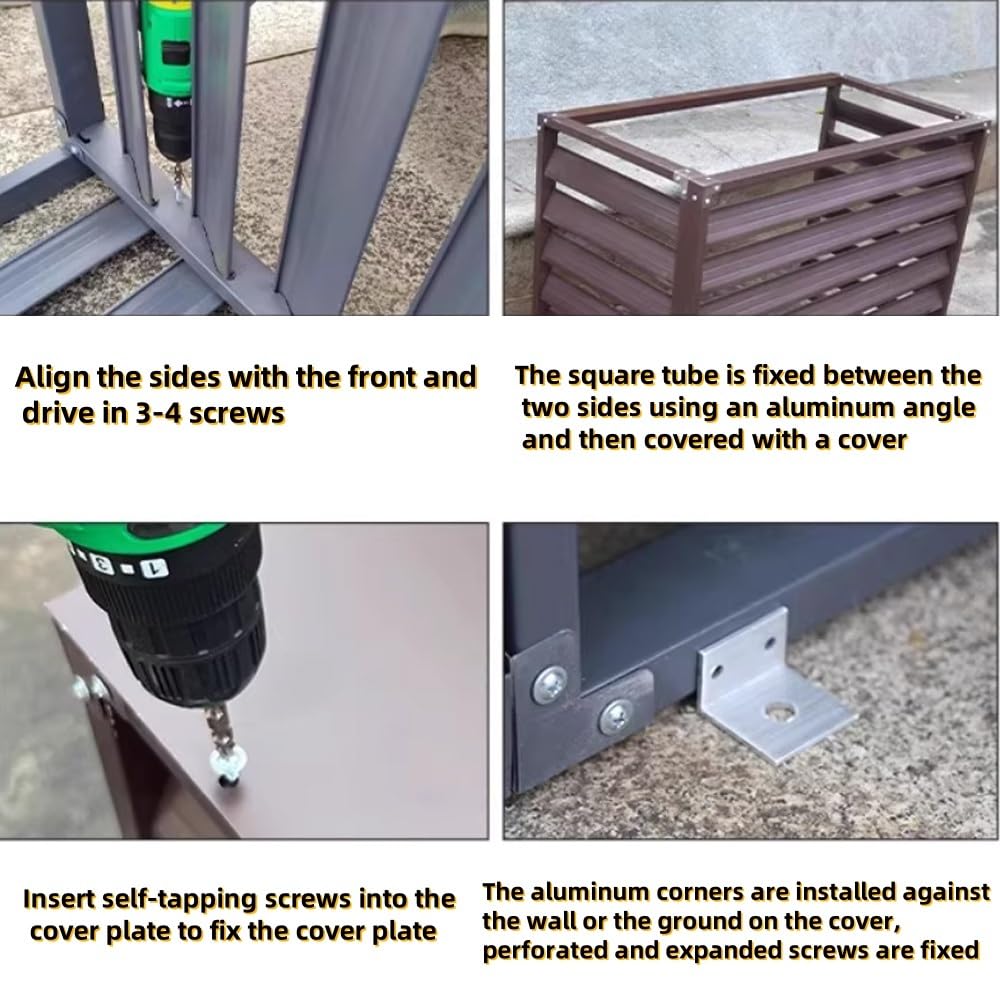 Align the sides with the front and drive in 3-4 screws

The square tube is fixed between the two sides using an aluminum angle and then covered with a cover

Insert self-tapping screws into the cover plate to fix the cover plate

The aluminum corners are installed against the wall or the ground on the cover, perforated and expanded screws are fixed