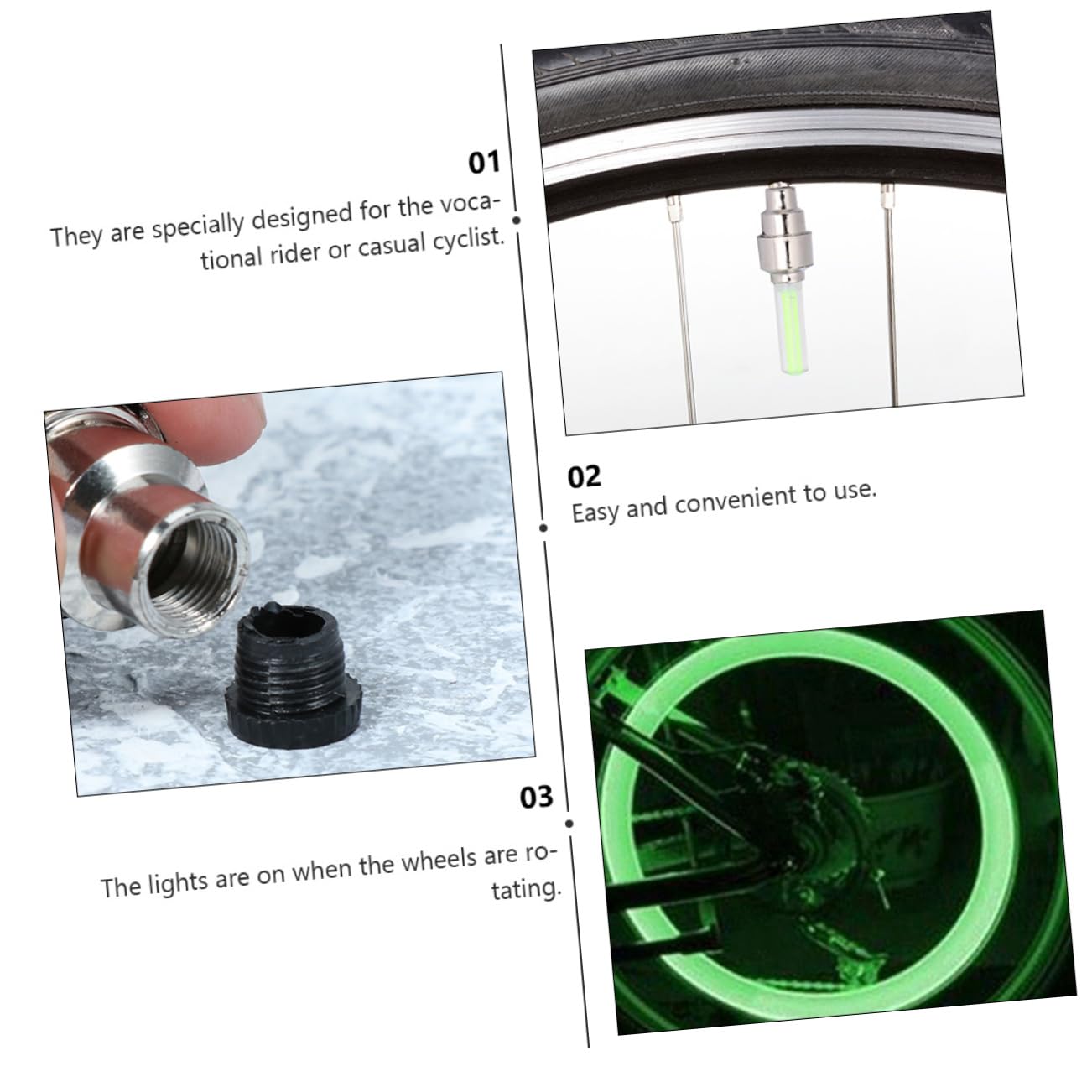 01
They are specially designed for the vocational rider or casual cyclist.

02
Easy and convenient to use.

03
The lights are on when the wheels are rotating.