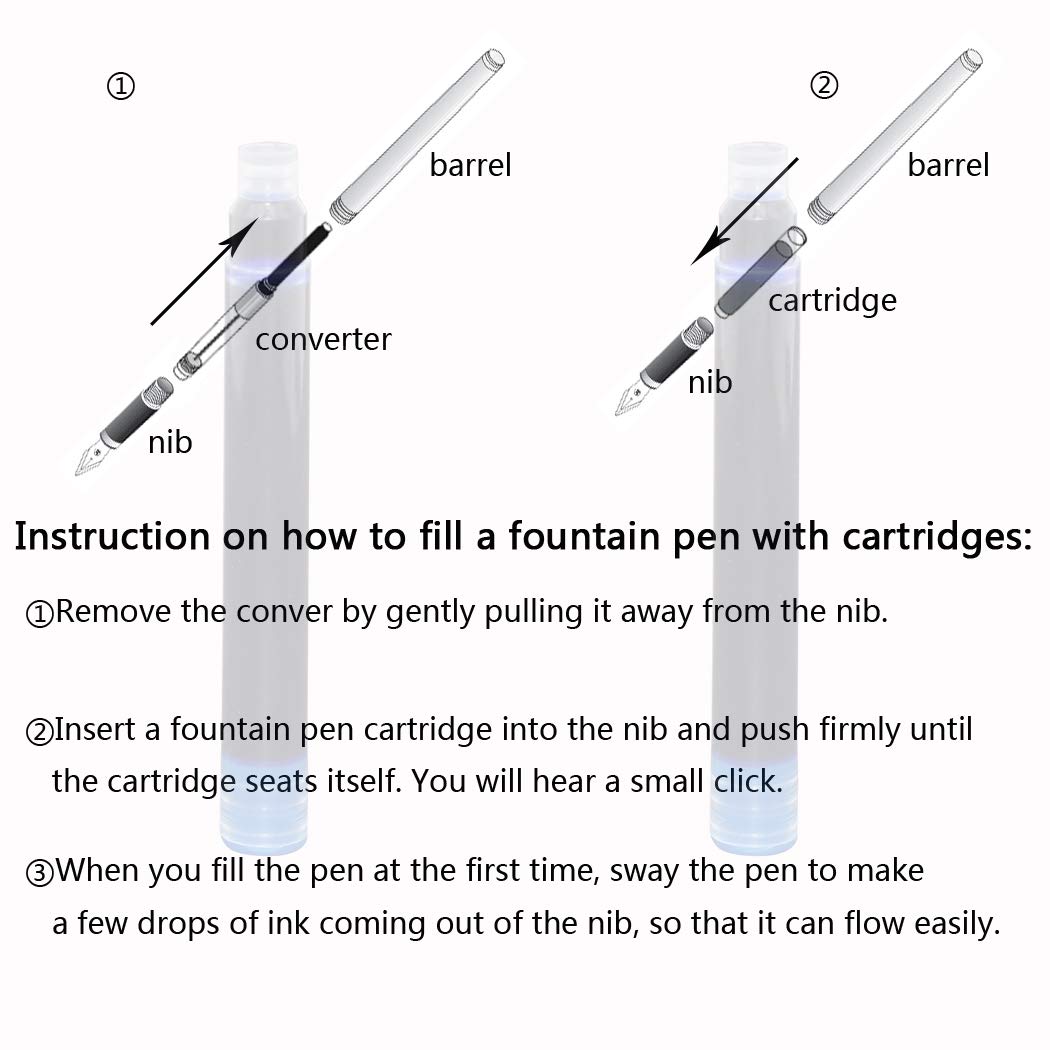 ①

barrel

converter

nib

②

barrel

cartridge

nib

Instruction on how to fill a fountain pen with cartridges:

①Remove the conver by gently pulling it away from the nib.

②Insert a fountain pen cartridge into the nib and push firmly until the cartridge seats itself. You will hear a small click.

③When you fill the pen at the first time, sway the pen to make a few drops of ink coming out of the nib, so that it can flow easily.