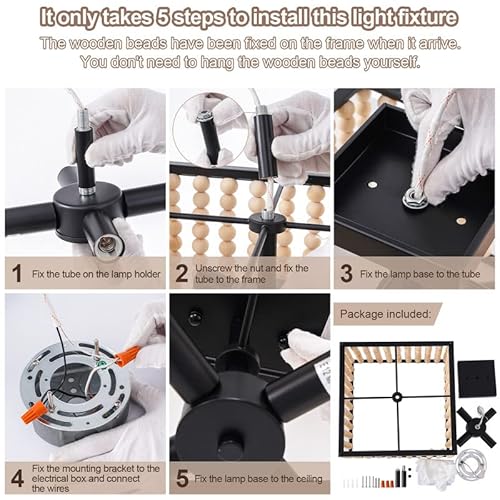 It only takes 5 steps to install this light fixture

The wooden beads have been fixed on the frame when it arrive. You don't need to hang the wooden beads yourself.

1 Fix the tube on the lamp holder

2 Unscrew the nut and fix the tube to the frame

3 Fix the lamp base to the tube

4 Fix the mounting bracket to the electrical box and connect the wires

5 Fix the lamp base to the ceiling

Package included: