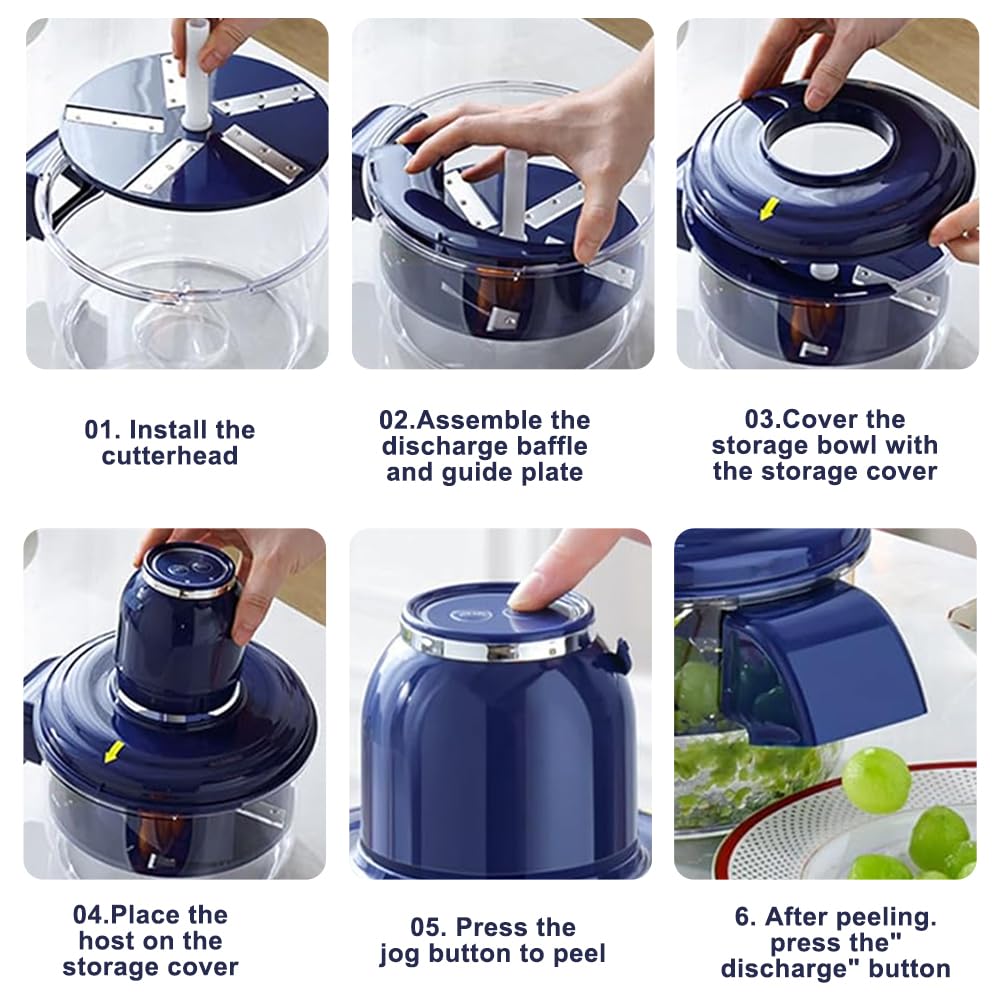 01. Install the cutterhead

02.Assemble the discharge baffle and guide plate

03.Cover the storage bowl with the storage cover

04.Place the host on the storage cover

05. Press the jog button to peel

6. After peeling. press the" discharge" button