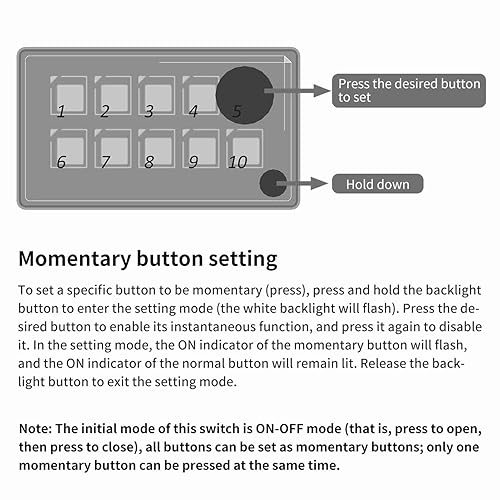 1 2 3 4 5

6 7 8 9 10

Press the desired button to set

Hold down

Momentary button setting

To set a specific button to be momentary (press), press and hold the backlight button to enter the setting mode (the white backlight will flash). Press the desired button to enable its instantaneous function, and press it again to disable it. In the setting mode, the ON indicator of the momentary button will flash, and the ON indicator of the normal button will remain lit. Release the backlight button to exit the setting mode.

Note: The initial mode of this switch is ON-OFF mode (that is, press to open, then press to close), all buttons can be set as momentary buttons; only one momentary button can be pressed at the same time.