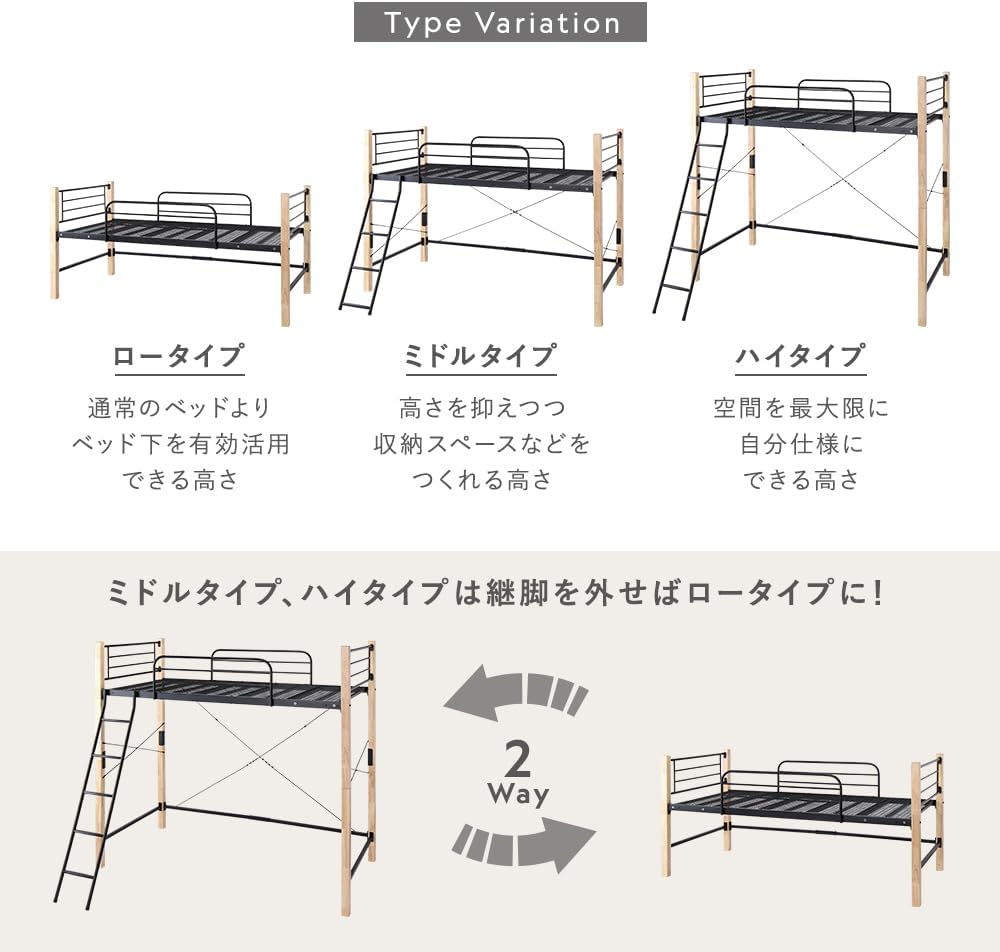 Type Variation

ロータイプ

通常のベッドより
ベッド下を有効活用
できる高さ

ミドルタイプ

高さを抑えつつ
収納スペースなどを
つくれる高さ

ハイタイプ

空間を最大限に
自分仕様に
できる高さ

ミドルタイプ、ハイタイプは継脚を外せばロータイプに！

2
Way