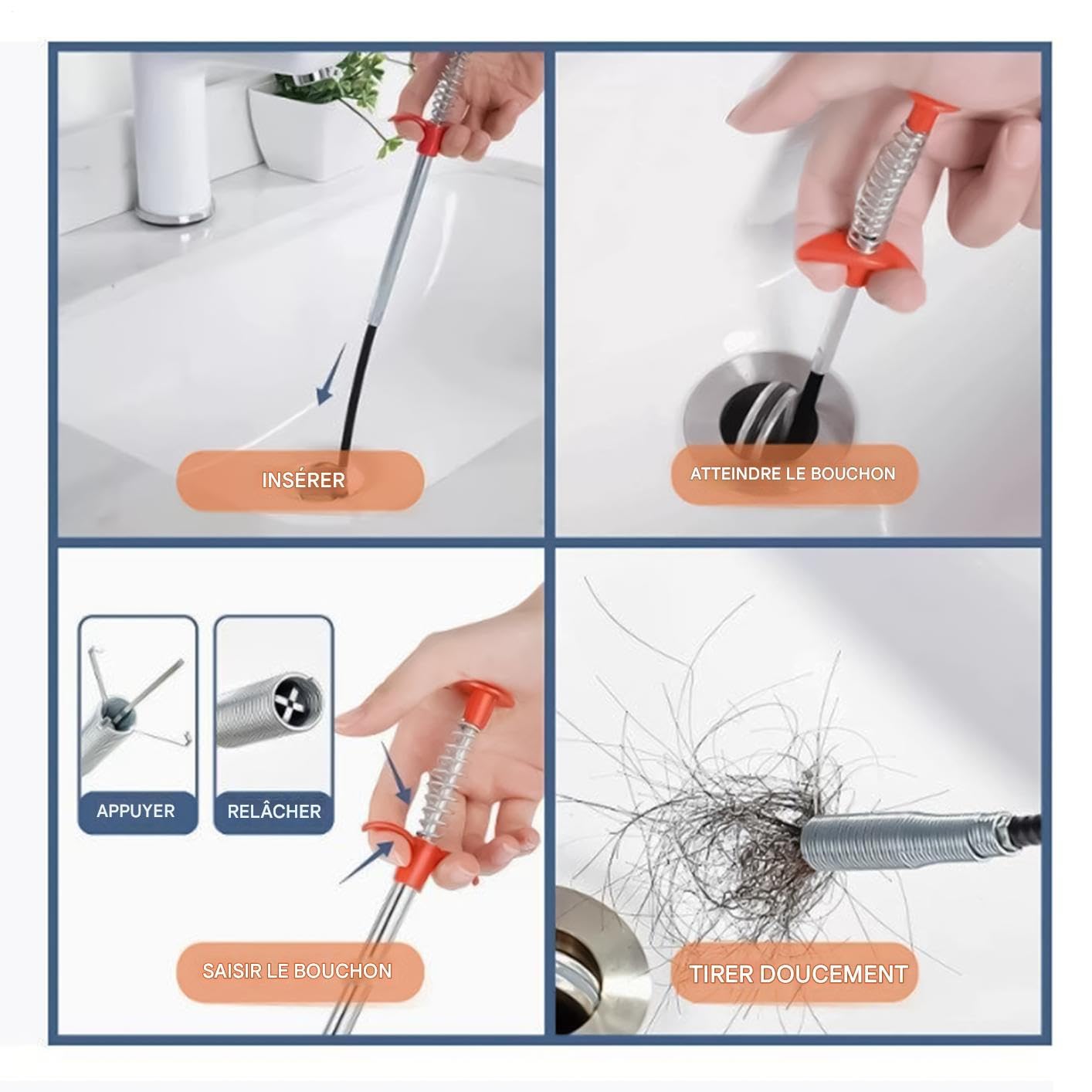 INSÉRER

ATTEINDRE LE BOUCHON

APPUYER

RELÂCHER

SAISIR LE BOUCHON

TIRER DOUCEMENT