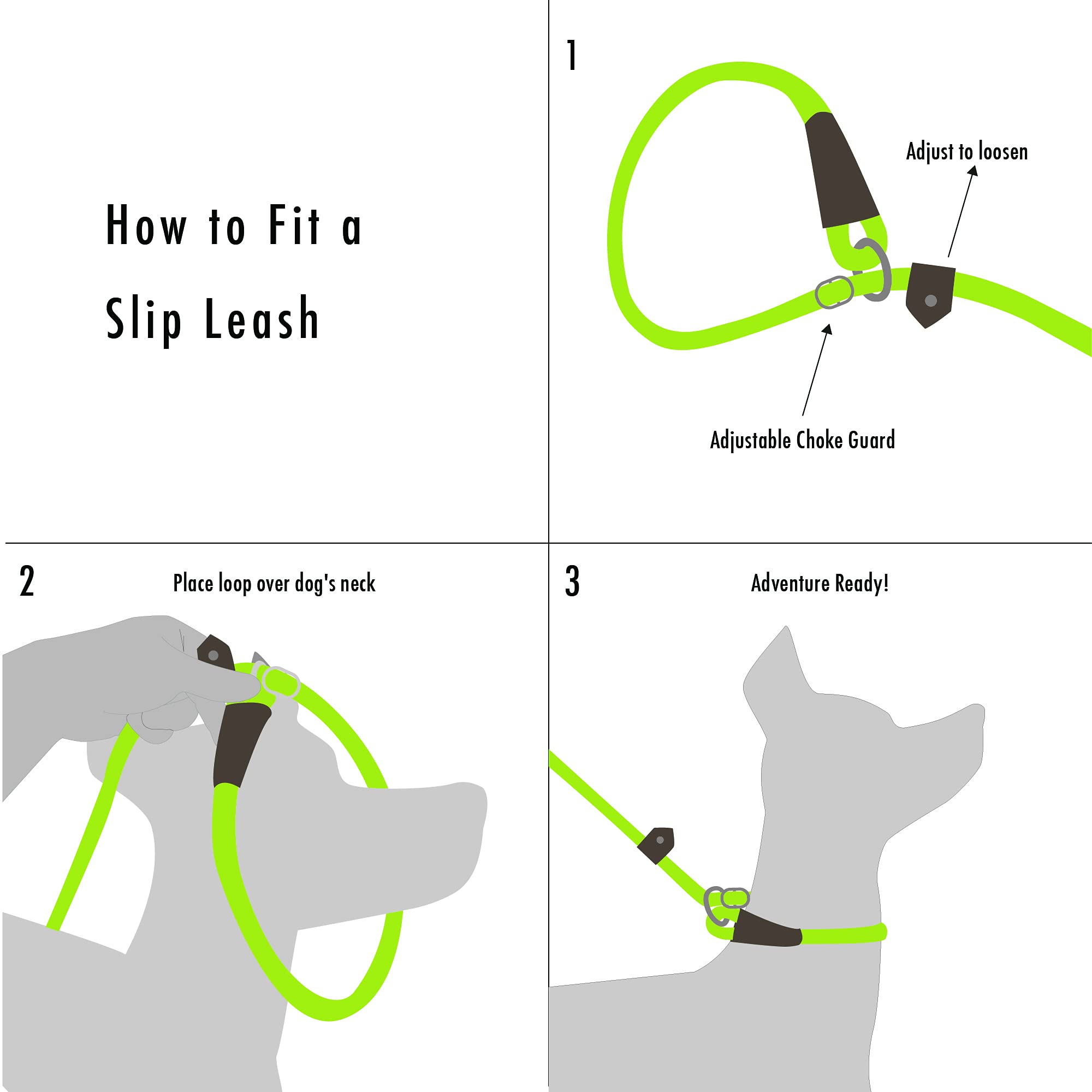 How to Fit a Slip Leash

1

Adjust to loosen

Adjustable Choke Guard

2

Place loop over dog's neck

3

Adventure Ready!