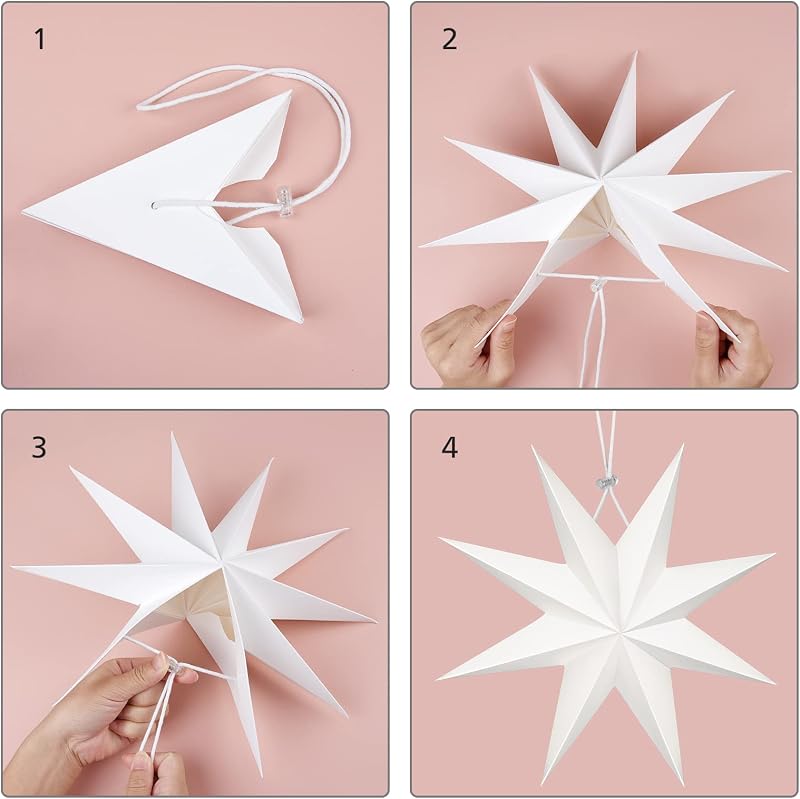 1

2

3

4