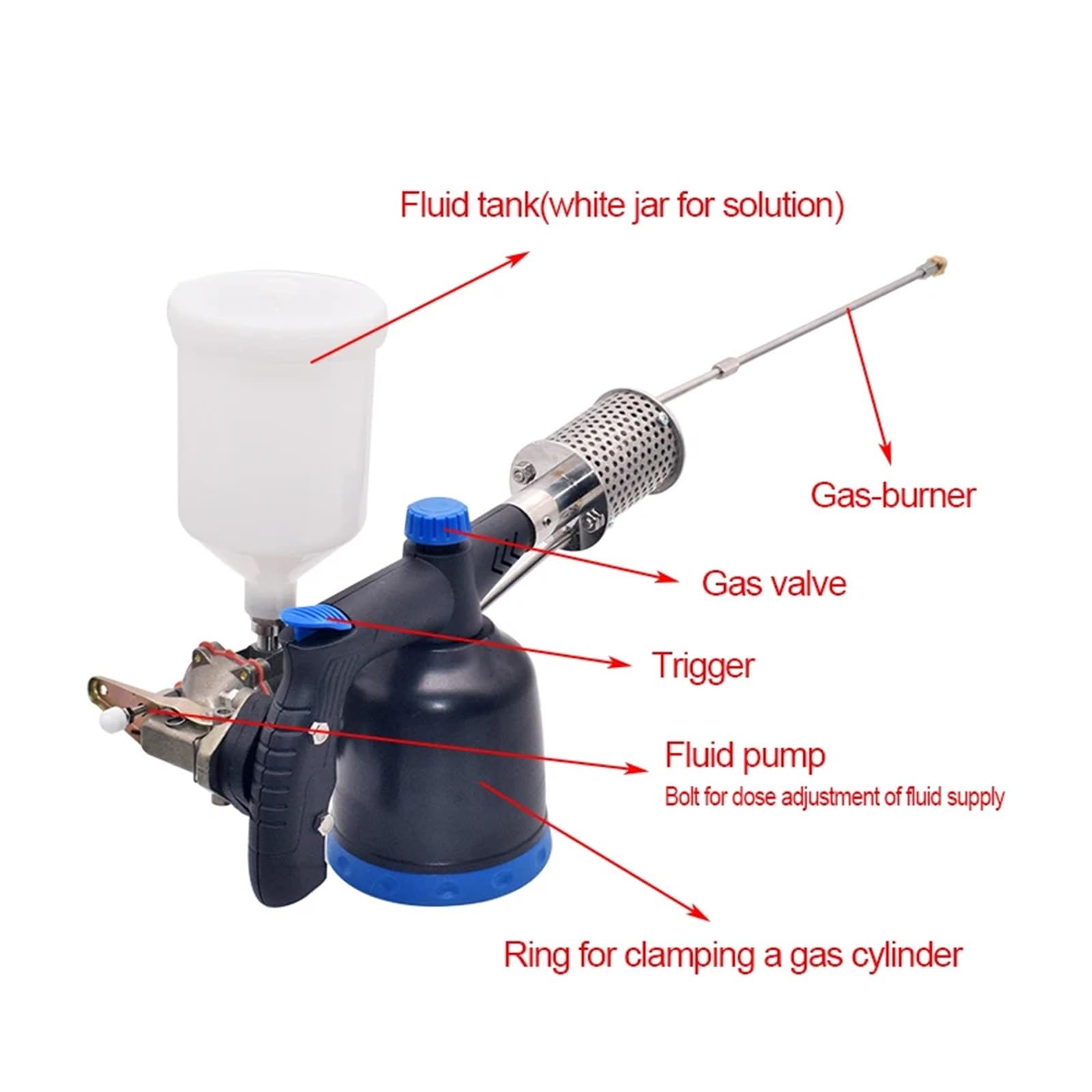 Fluid tank(white jar for solution)

Gas-burner

Gas valve

Trigger

Fluid pump
Bolt for dose adjustment of fluid supply

Ring for clamping a gas cylinder