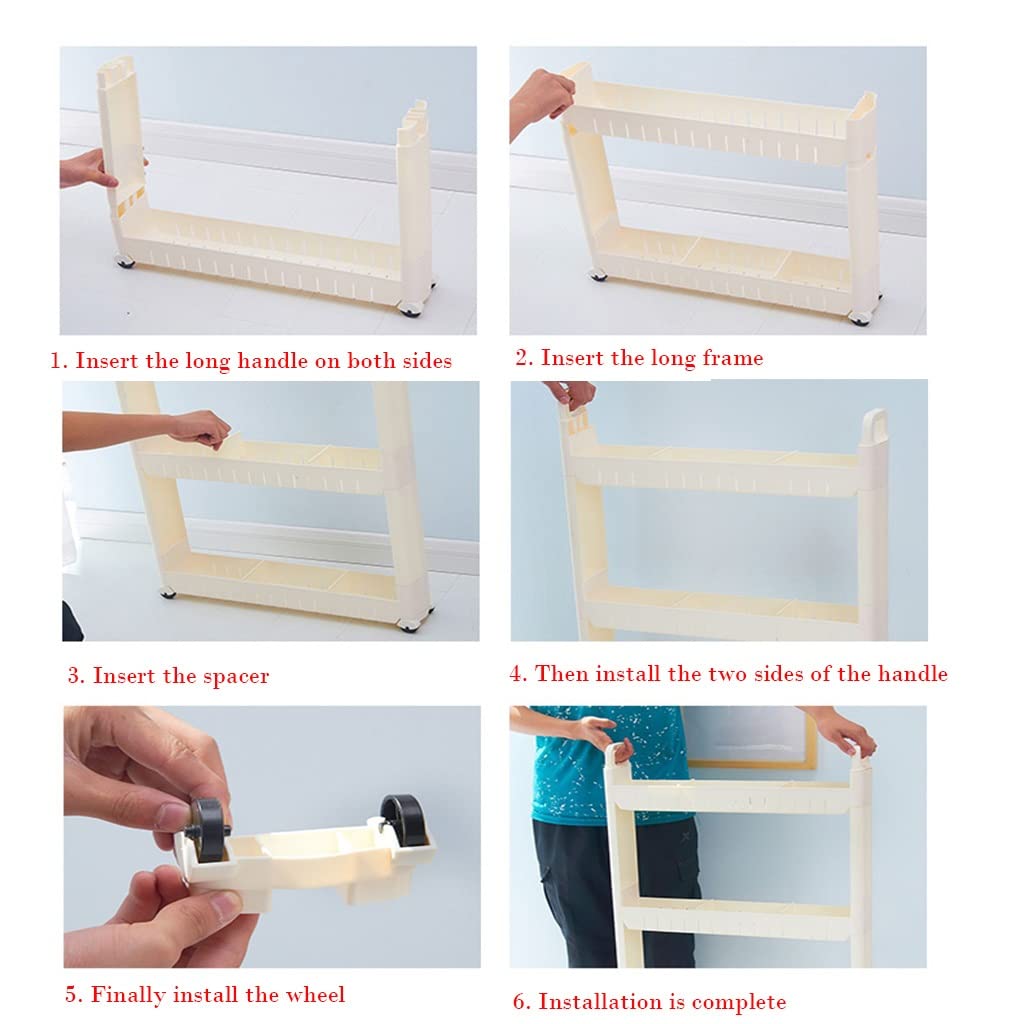 1. Insert the long handle on both sides

2. Insert the long frame

3. Insert the spacer

4. Then install the two sides of the handle

5. Finally install the wheel

6. Installation is complete