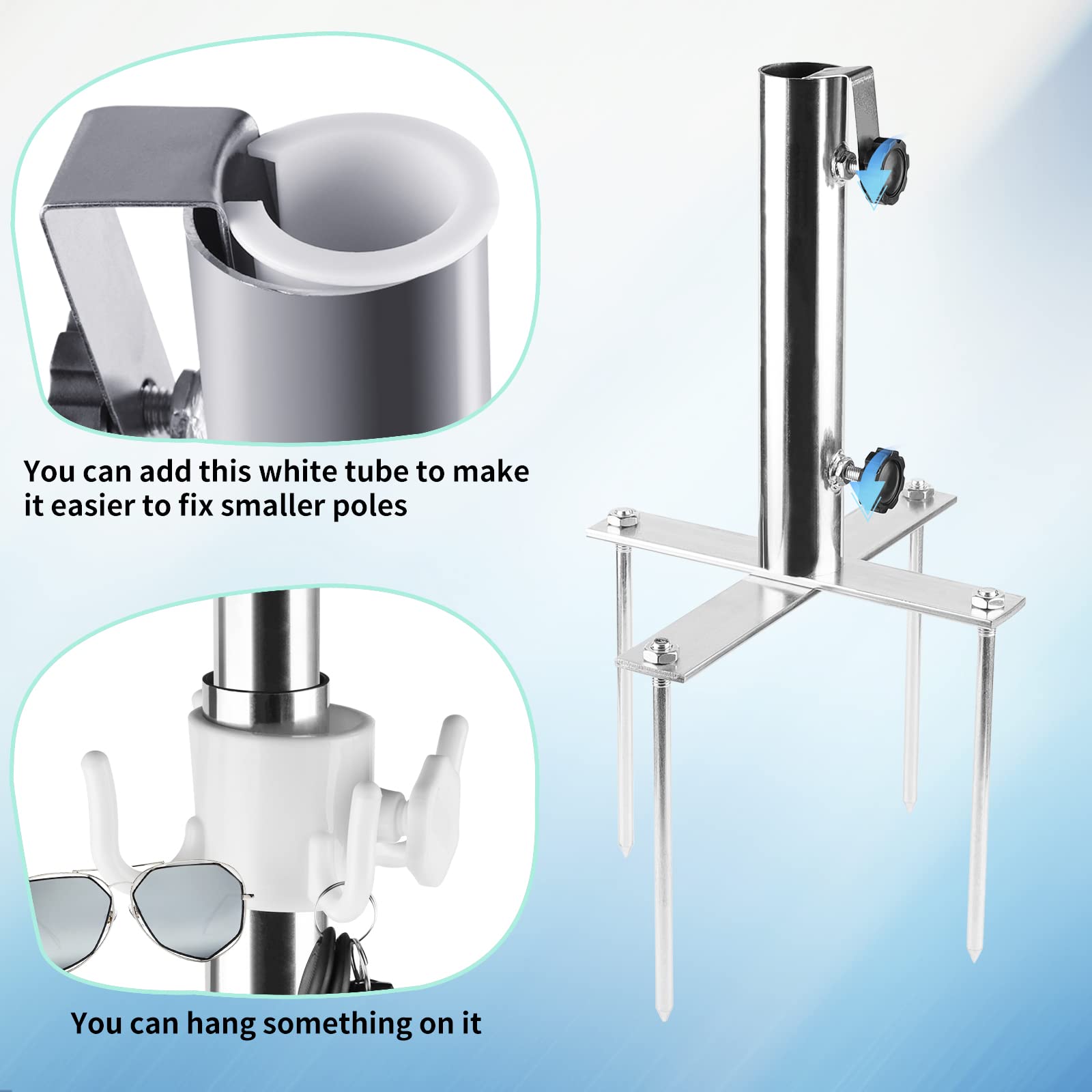 You can add this white tube to make it easier to fix smaller poles

You can hang something on it