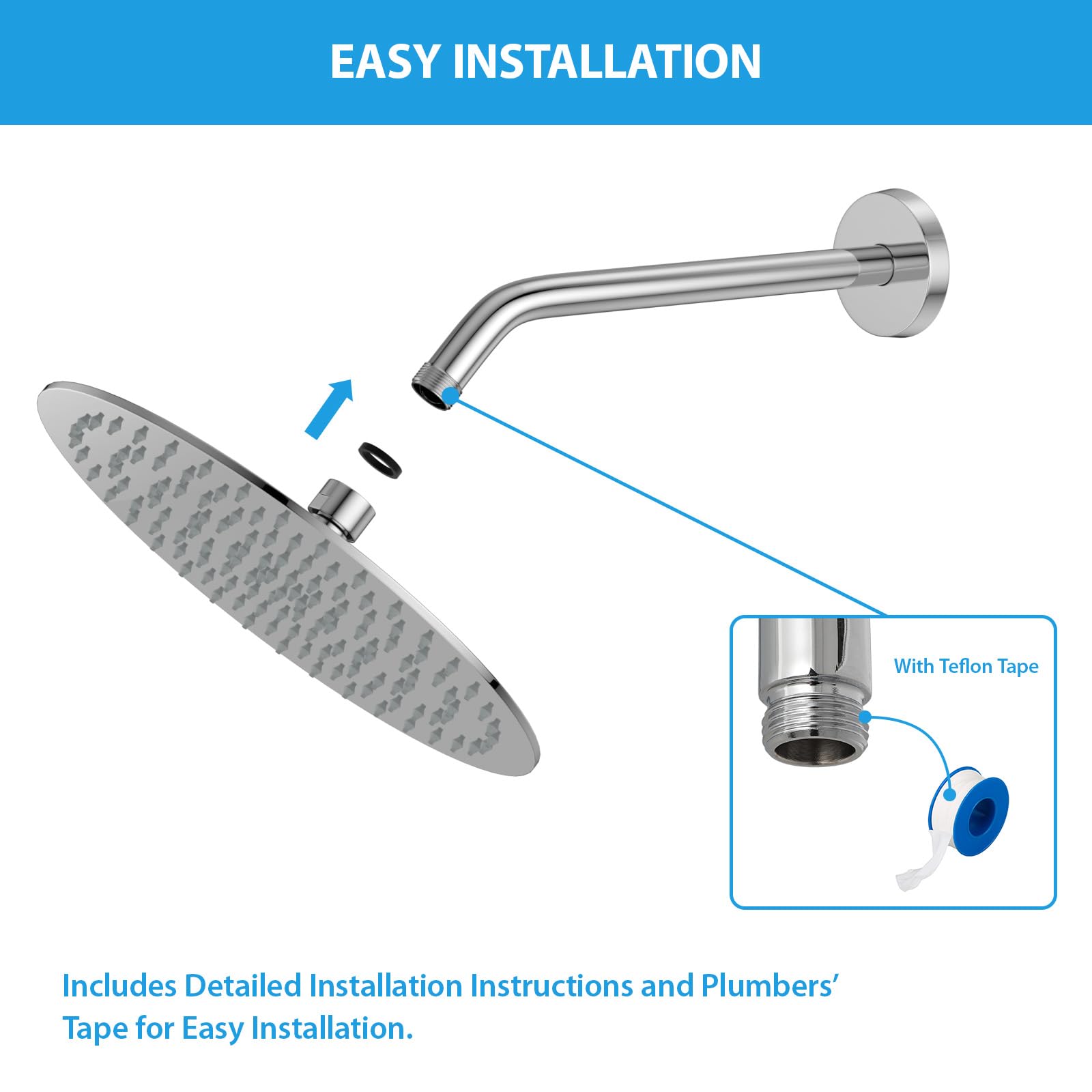 EASY INSTALLATION

With Teflon Tape

Includes Detailed Installation Instructions and Plumbers' Tape for Easy Installation.