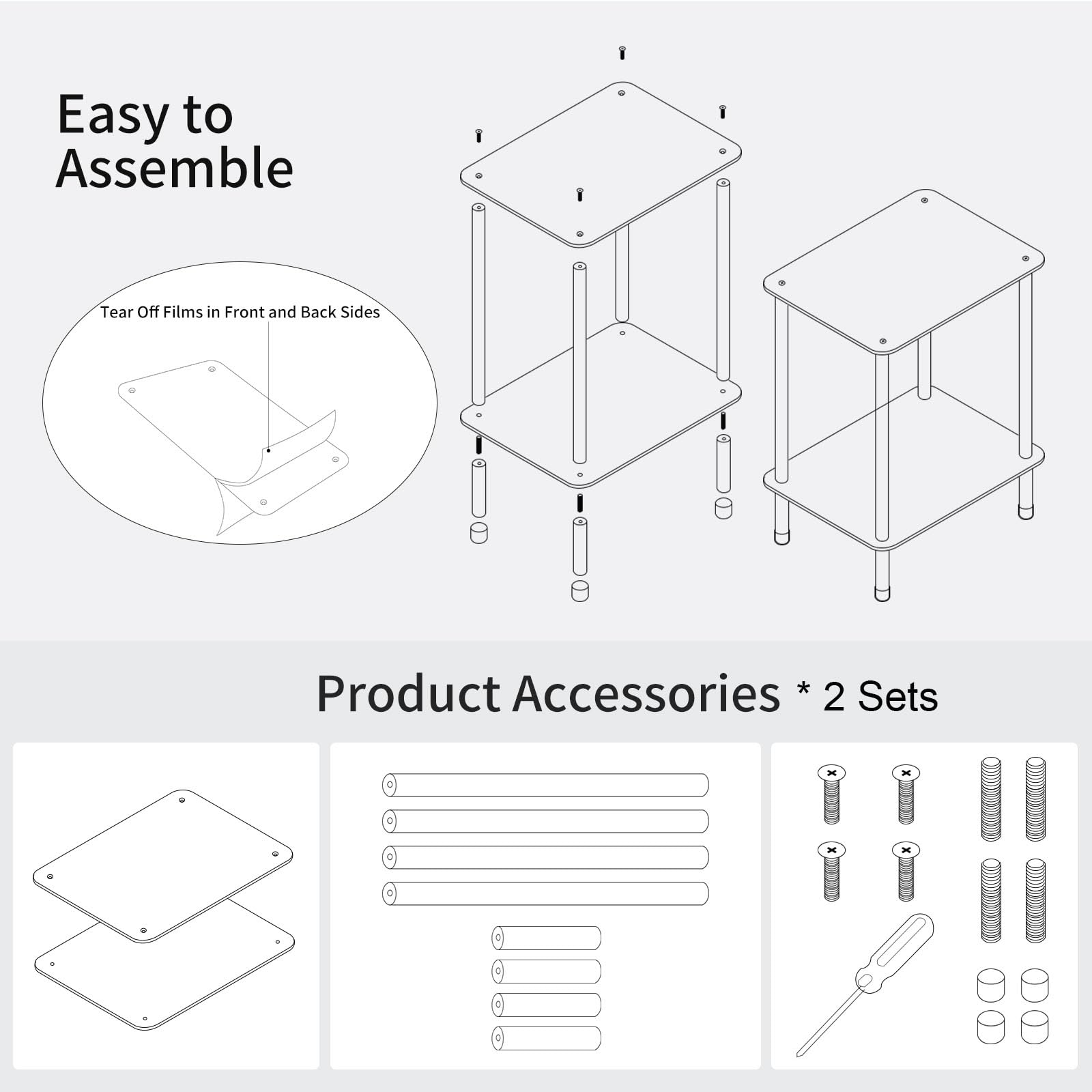 Easy to Assemble

Tear Off Films in Front and Back Sides

Product Accessories * 2 Sets