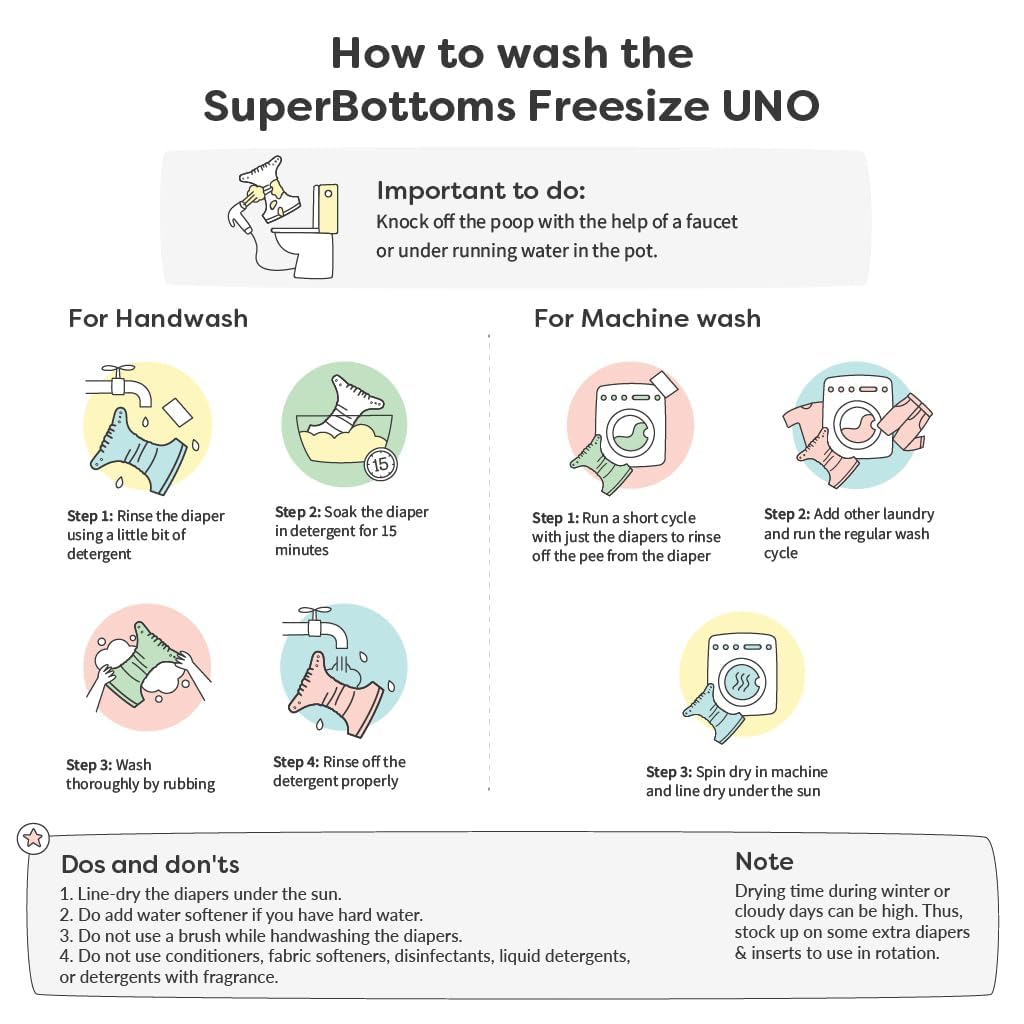 How to wash the SuperBottoms Freesize UNO

Important to do:
Knock off the poop with the help of a faucet or under running water in the pot.

For Handwash

Step 1: Rinse the diaper using a little bit of detergent

15

Step 2: Soak the diaper in detergent for 15 minutes

Step 3: Wash thoroughly by rubbing

Step 4: Rinse off the detergent properly

For Machine wash

Step 1: Run a short cycle with just the diapers to rinse off the pee from the diaper

Step 2: Add other laundry and run the regular wash cycle

Step 3: Spin dry in machine and line dry under the sun

Dos and don'ts
1. Line-dry the diapers under the sun.
2. Do add water softener if you have hard water.
3. Do not use a brush while handwashing the diapers.
4. Do not use conditioners, fabric softeners, disinfectants, liquid detergents, or detergents with fragrance.

Note
Drying time during winter or cloudy days can be high. Thus, stock up on some extra diapers & inserts to use in rotation.