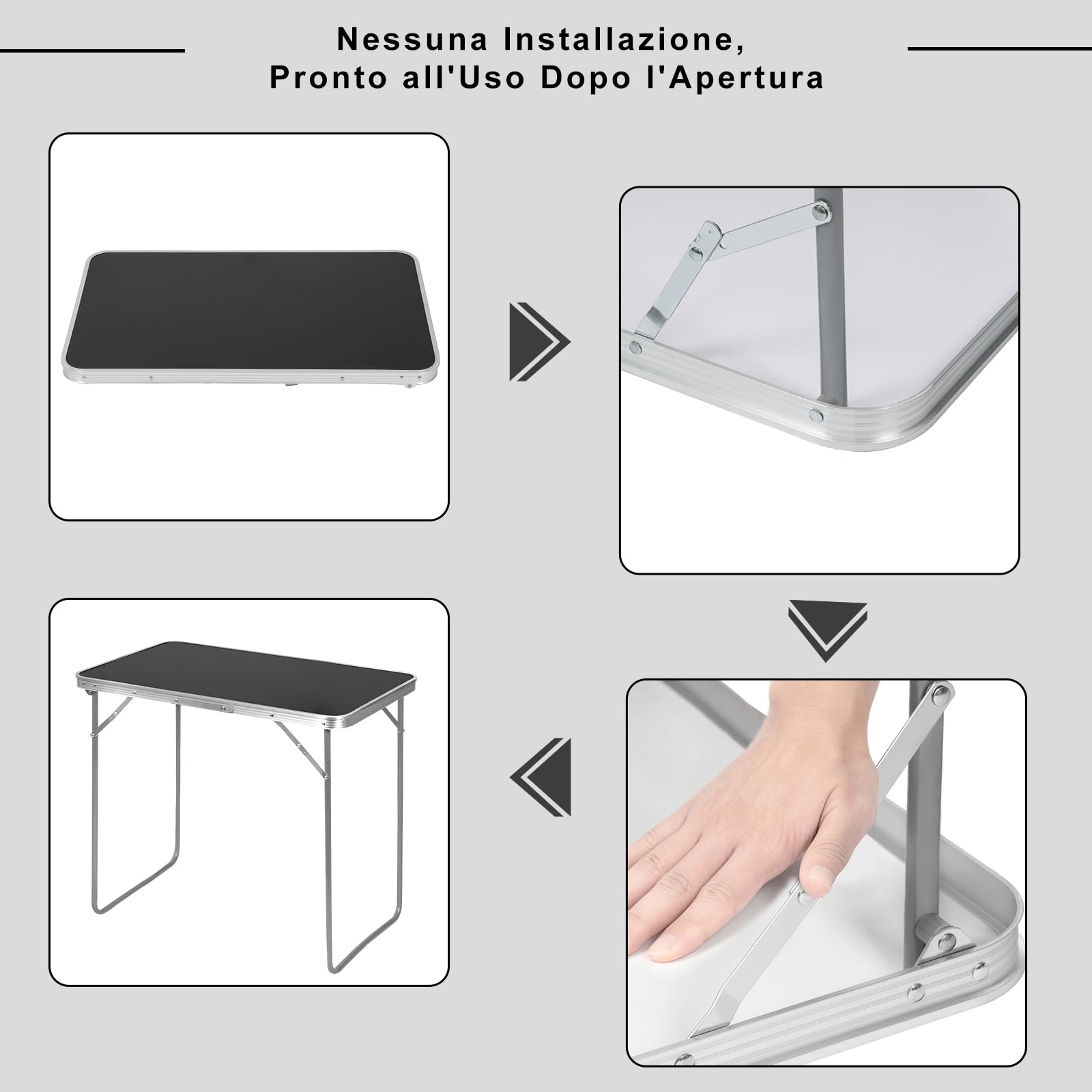 Nessuna Installazione,
Pronto all'Uso Dopo l'Apertura